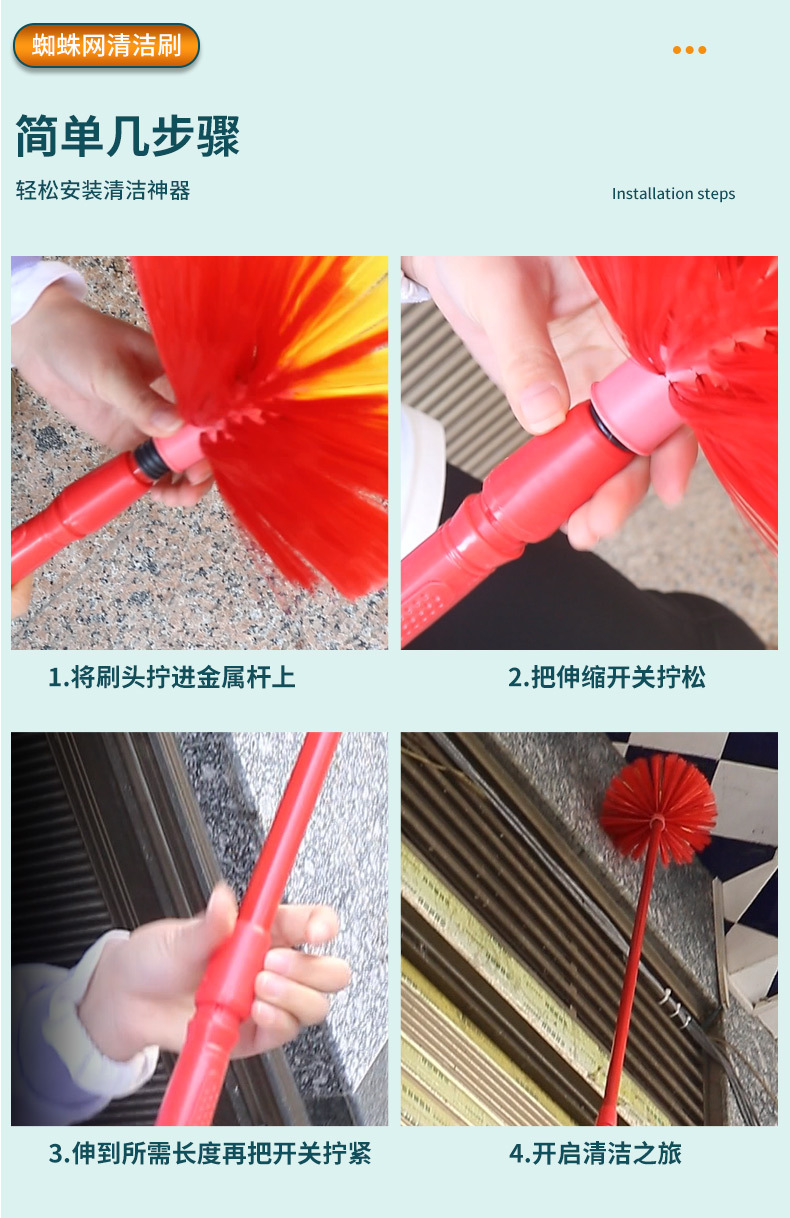 蜘蛛网清洁刷

简单几步骤

轻松安装清洁神器

Installation steps

1.将刷头拧进金属杆上

2.把伸缩开关拧松

3.伸到所需长度再把开关拧紧

4.开启清洁之旅