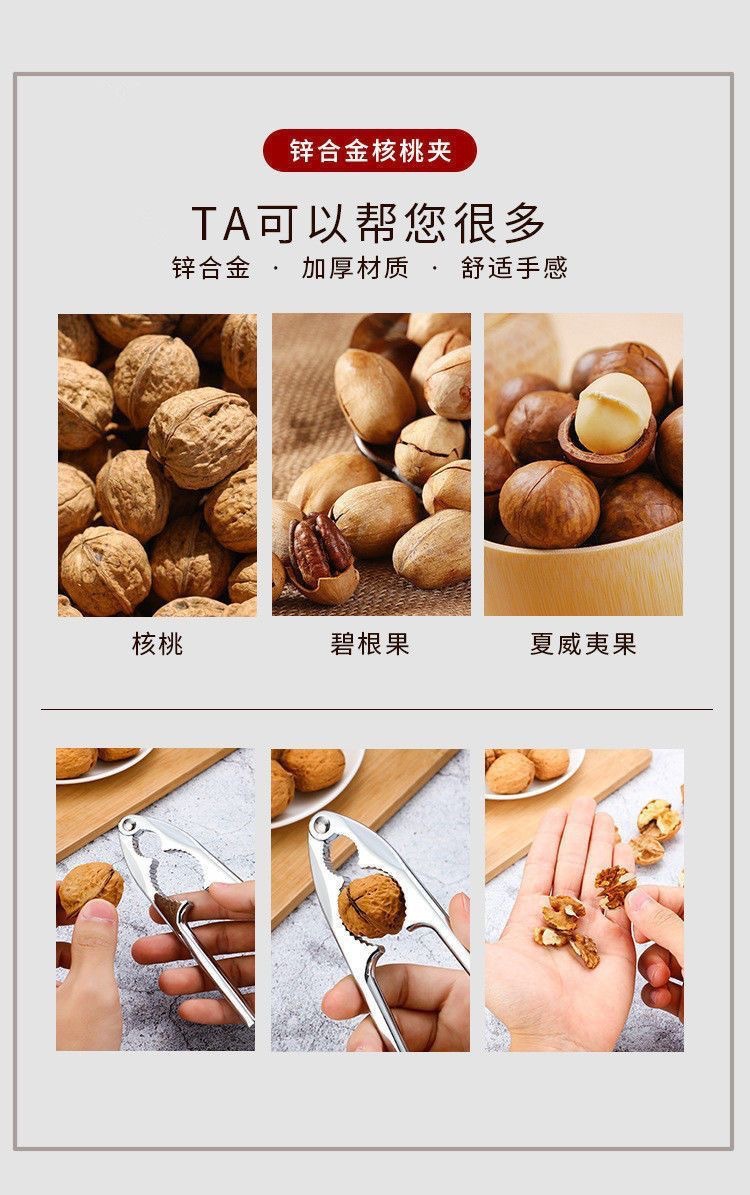 锌合金核桃夹

TA可以帮您很多

锌合金 · 加厚材质 · 舒适手感

核桃

碧根果

夏威夷果