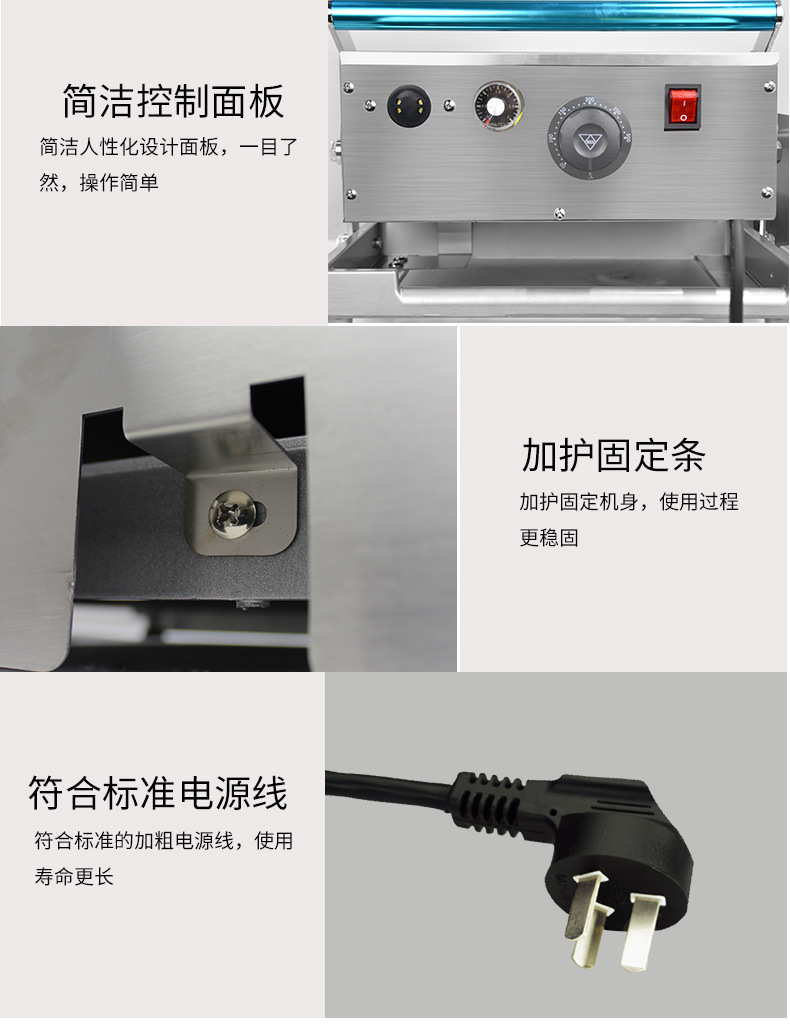 简洁控制面板

简洁人性化设计面板，一目了然，操作简单

加护固定条

加护固定机身，使用过程更稳固

符合标准电源线

符合标准的加粗电源线，使用寿命更长