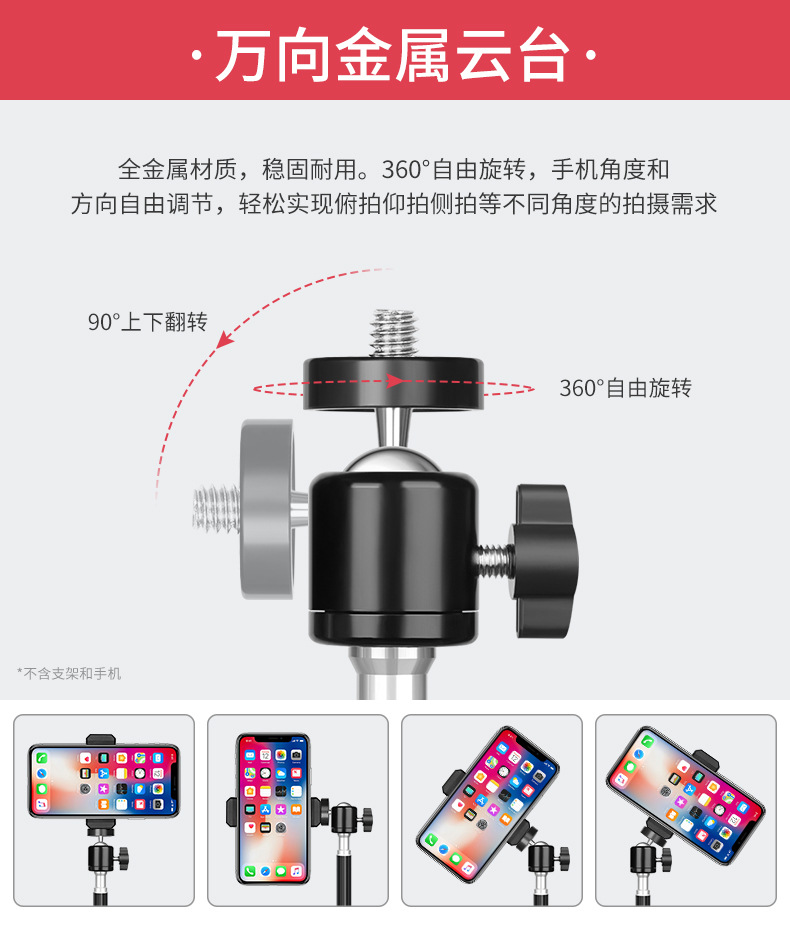 ·万向金属云台·

全金属材质，稳固耐用。360°自由旋转，手机角度和方向自由调节，轻松实现俯拍仰拍侧拍等不同角度的拍摄需求

90°上下翻转

360°自由旋转

*不含支架和手机