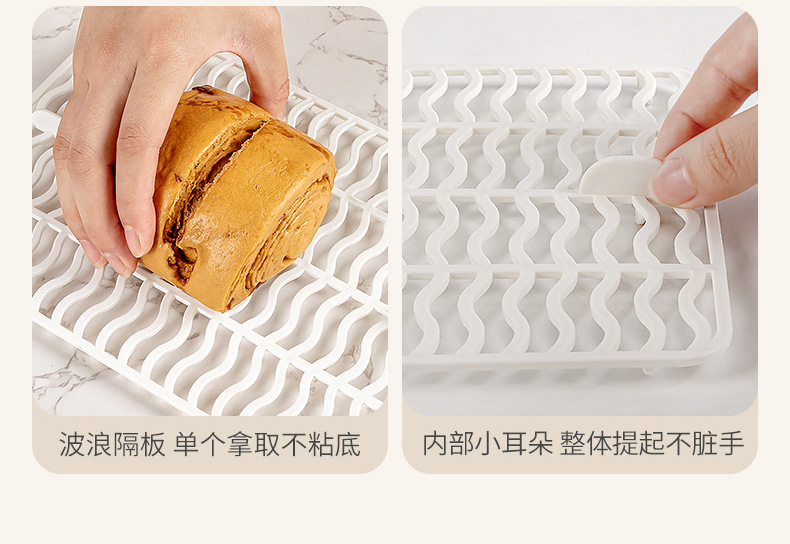 波浪隔板 单个拿取不粘底

内部小耳朵 整体提起不脏手