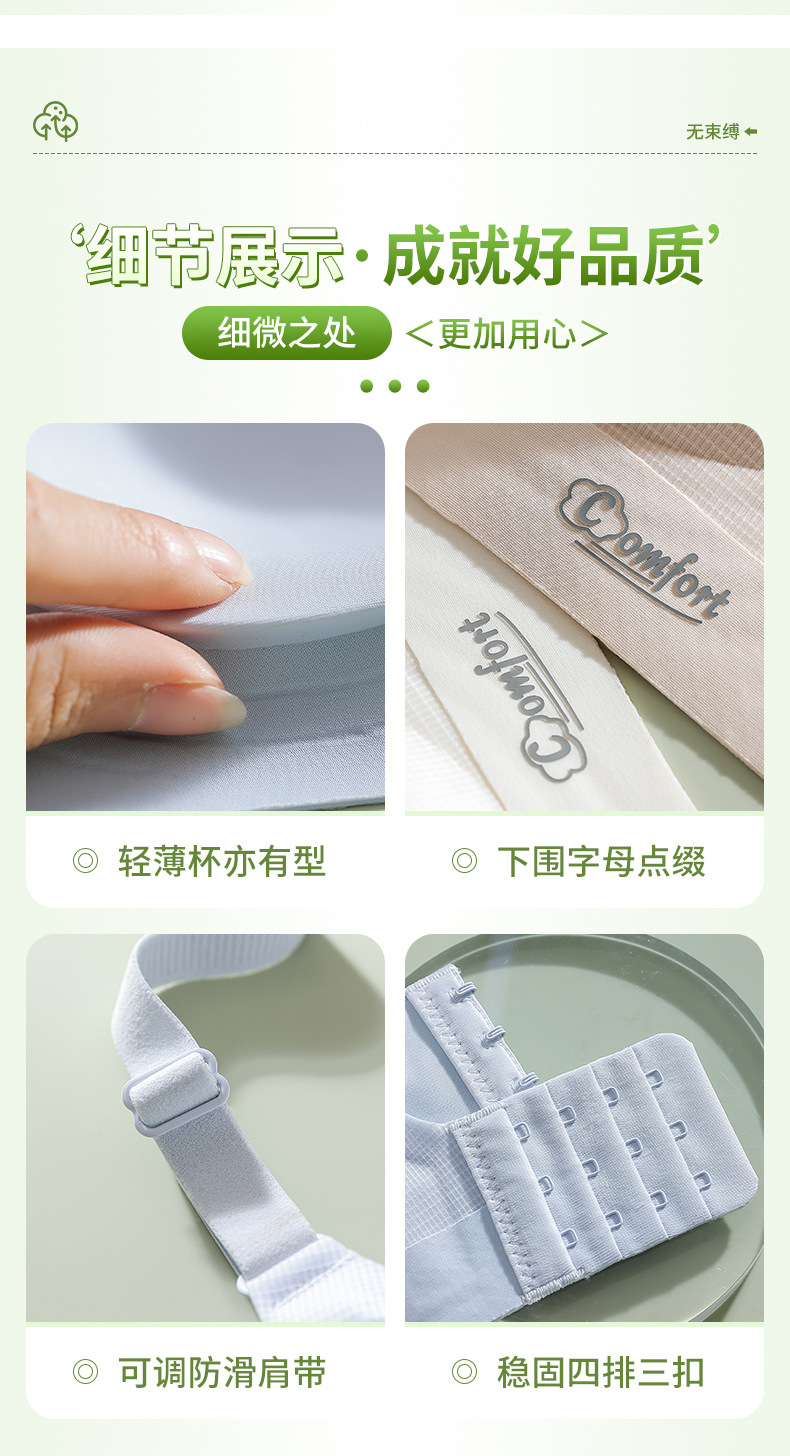 无束缚

‘细节展示·成就好品质’

细微之处 ＜更加用心＞

Comfort

Comfort

◎ 轻薄杯亦有型

◎ 下围字母点缀

◎ 可调防滑肩带

◎ 稳固四排三扣