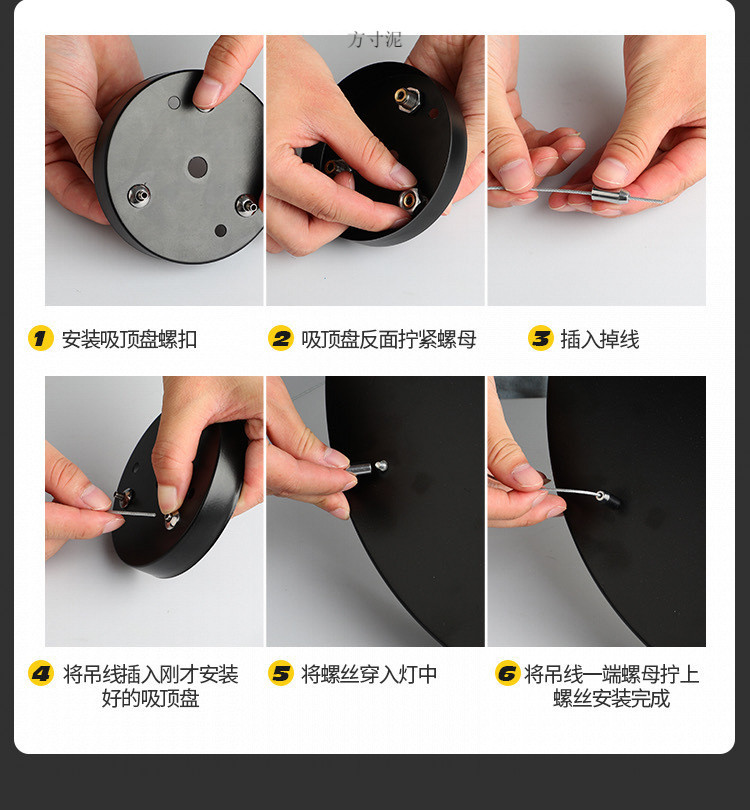 方寸泥

1 安装吸顶盘螺扣

2 吸顶盘反面拧紧螺母

3 插入掉线

4 将吊线插入刚才安装好的吸顶盘

5 将螺丝穿入灯中

6 将吊线一端螺母拧上螺丝安装完成