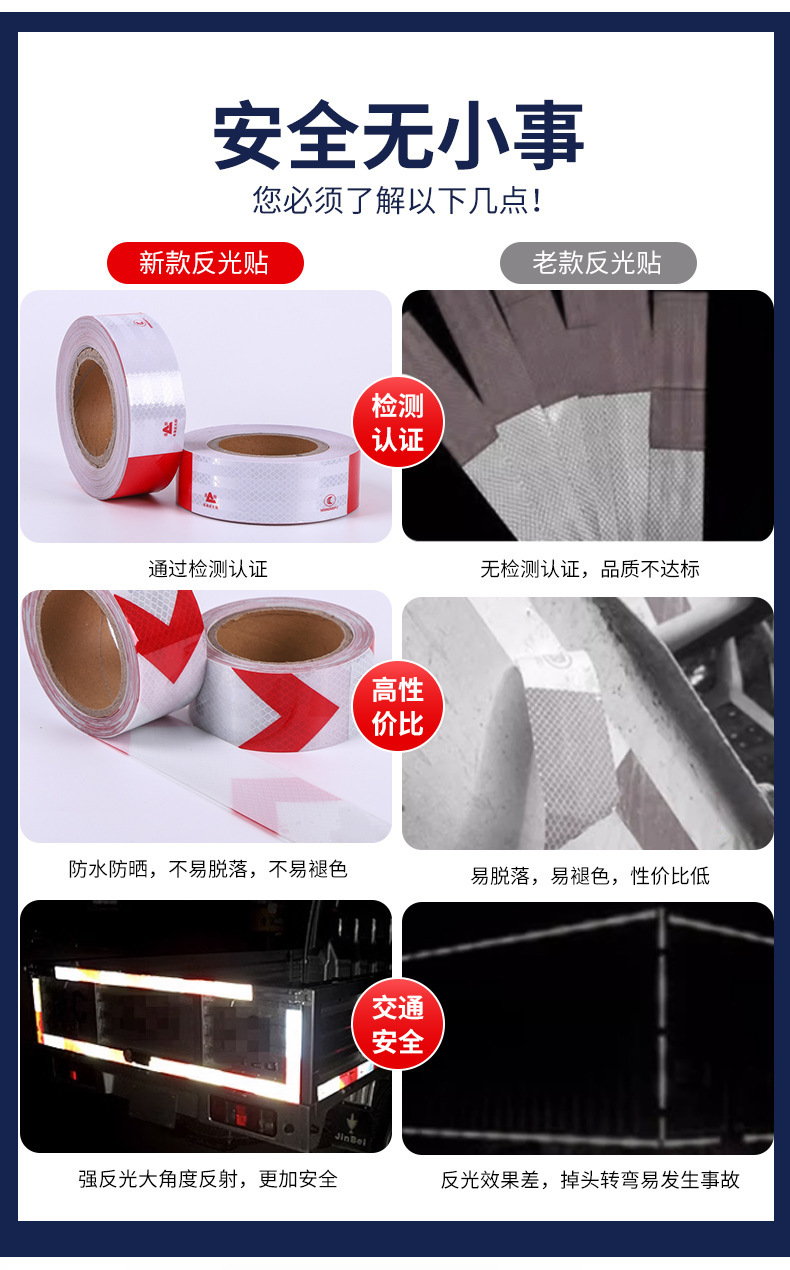 安全无小事

您必须了解以下几点!

新款反光贴

老款反光贴

检测认证

通过检测认证

无检测认证，品质不达标

高性价比

防水防晒，不易脱落，不易褪色

易脱落，易褪色，性价比低

交通安全

JinBei

强反光大角度反射，更加安全

反光效果差，掉头转弯易发生事故