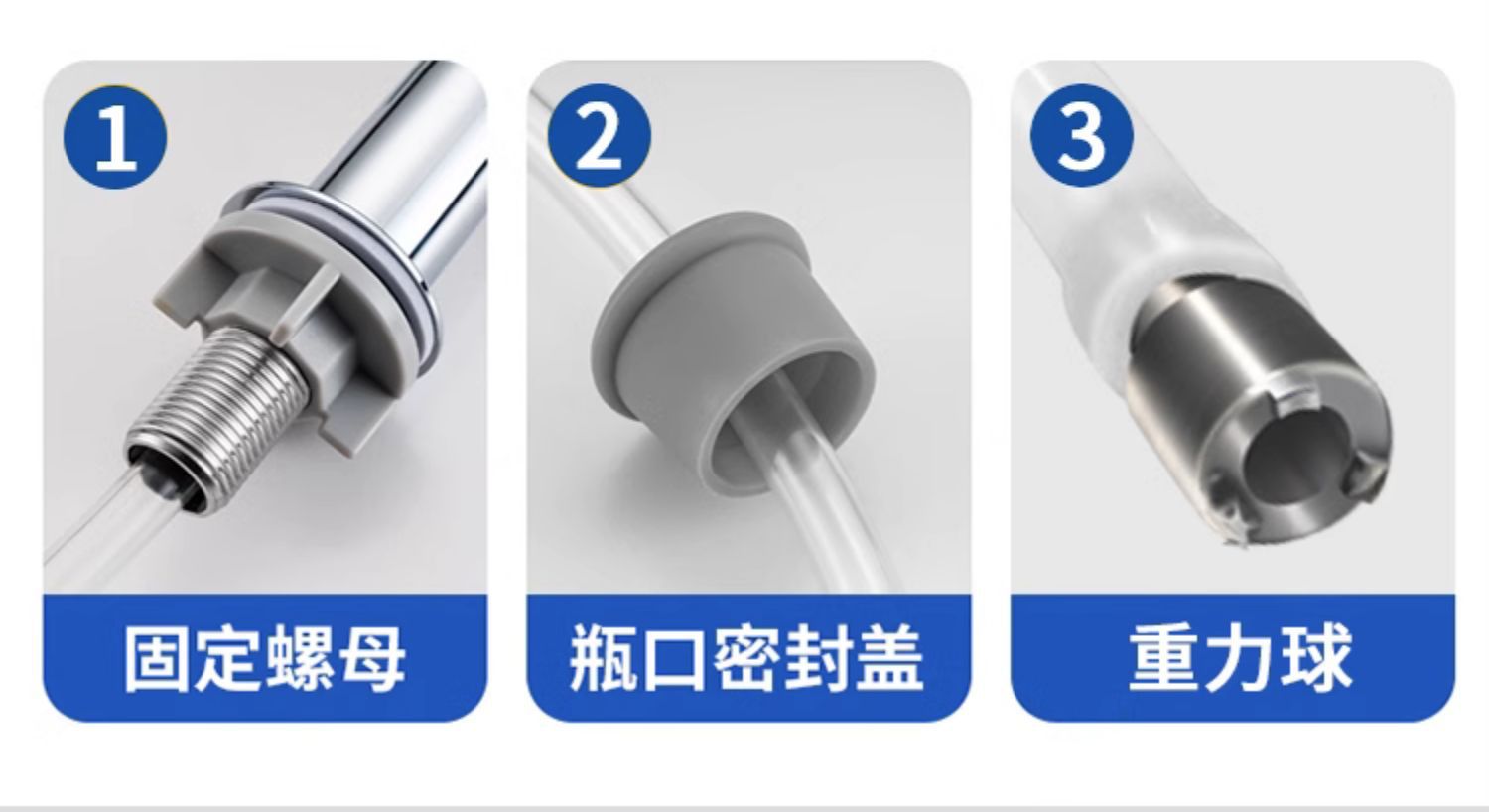 1
固定螺母

2
瓶口密封盖

3
重力球