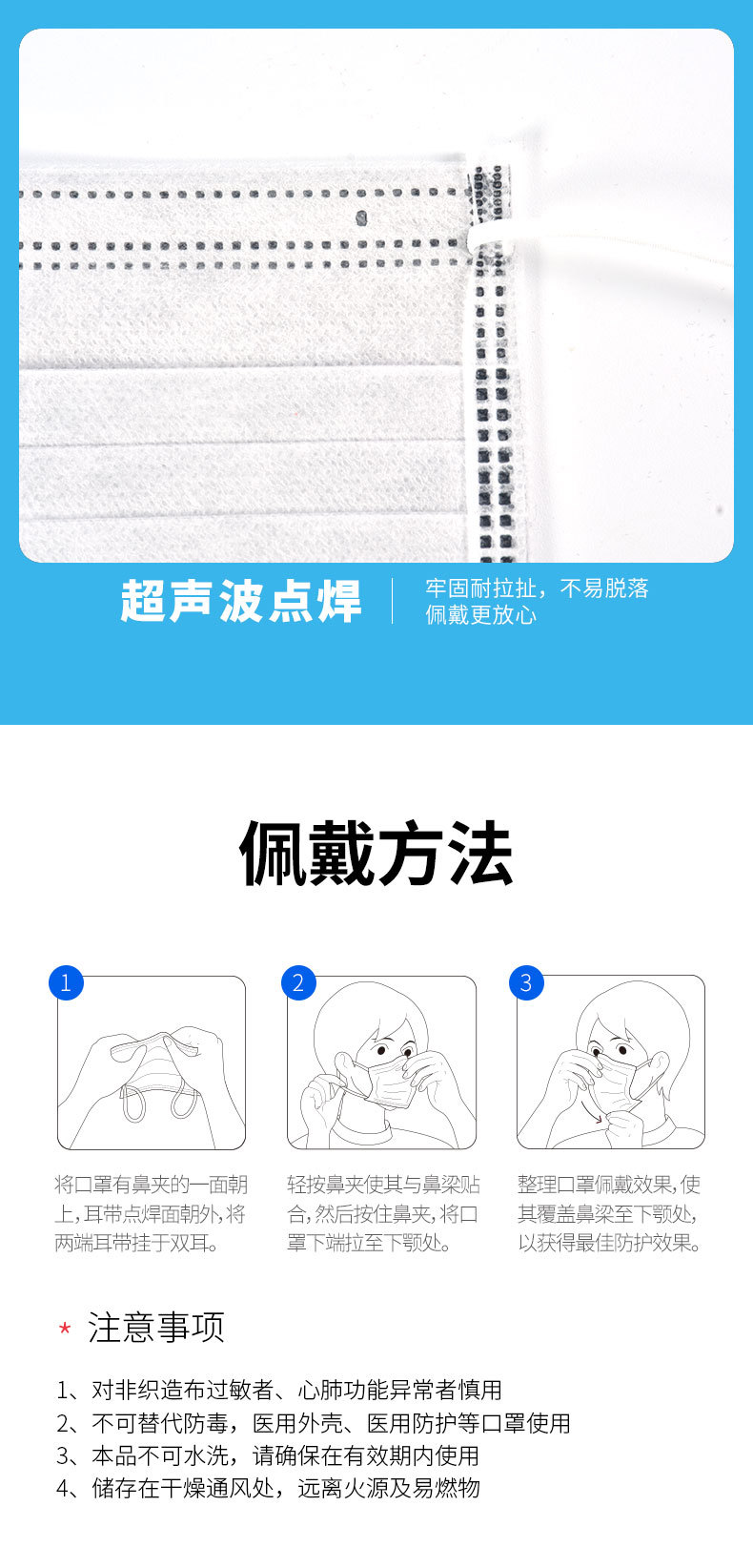 超声波点焊

牢固耐拉扯，不易脱落
佩戴更放心

佩戴方法

1

将口罩有鼻夹的一面朝上，耳带点焊面朝外，将两端耳带挂于双耳。

2

轻按鼻夹使其与鼻梁贴合，然后按住鼻夹，将口罩下端拉至下颚处。

3

整理口罩佩戴效果，使其覆盖鼻梁至下颚处，以获得最佳防护效果。

* 注意事项

1、对非织造布过敏者、心肺功能异常者慎用
2、不可替代防毒，医用外壳、医用防护等口罩使用
3、本品不可水洗，请确保在有效期内使用
4、储存在干燥通风处，远离火源及易燃物