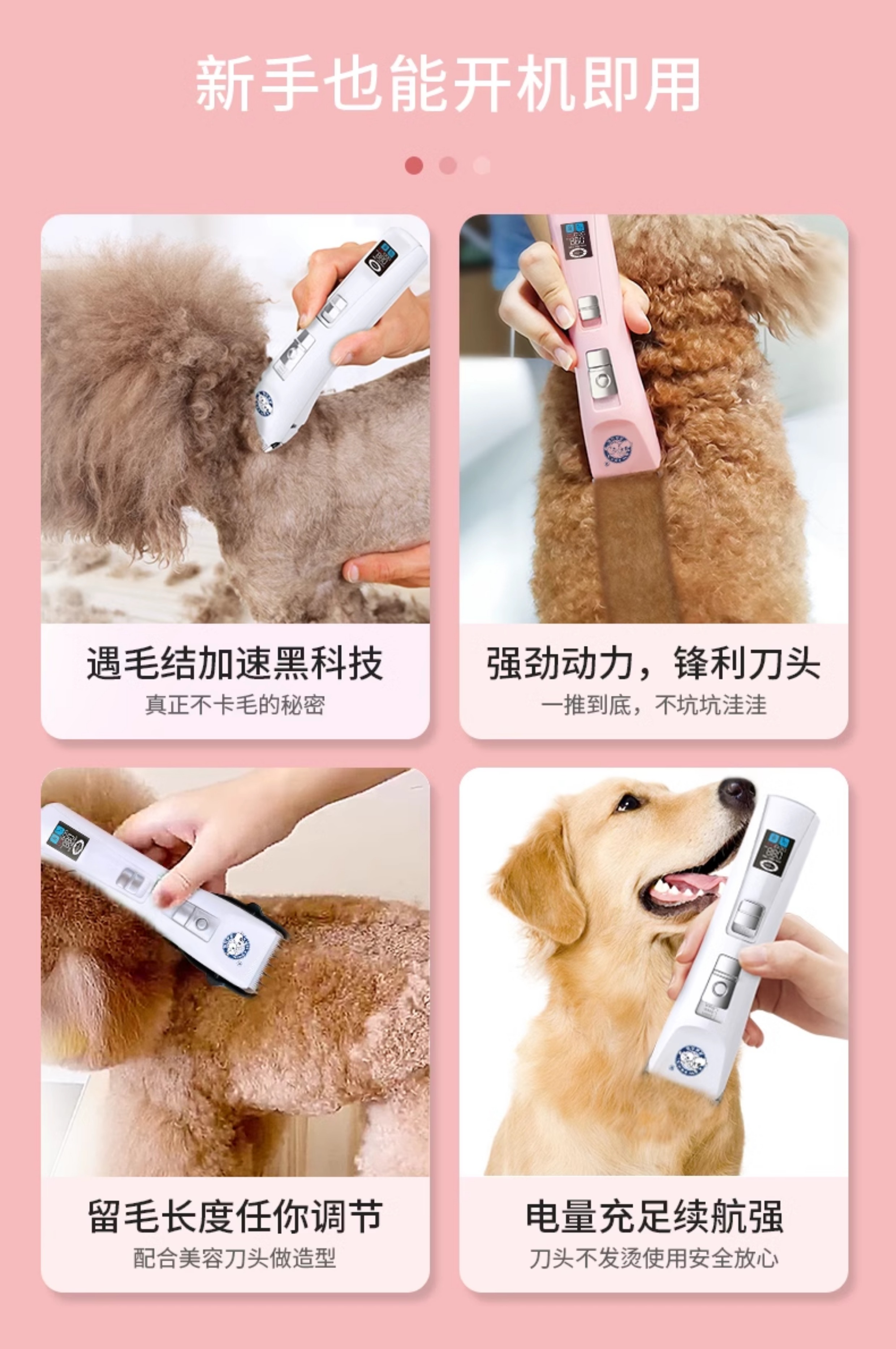 新手也能开机即用

遇毛结加速黑科技
真正不卡毛的秘密

强劲动力，锋利刀头
一推到底，不坑坑洼洼

留毛长度任你调节
配合美容刀头做造型

电量充足续航强
刀头不发烫使用安全放心