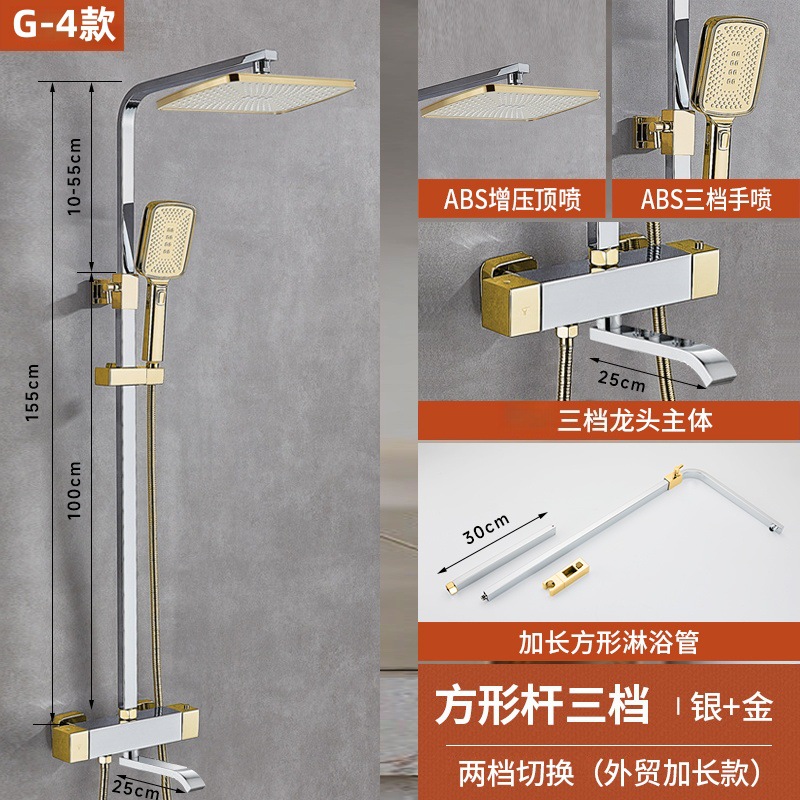 G-4款

10-55cm

155cm

100cm

25cm

ABS增压顶喷

ABS三档手喷

25cm

三档龙头主体

30cm

加长方形淋浴管

方形杆三档 | 银+金

两档切换（外贸加长款）