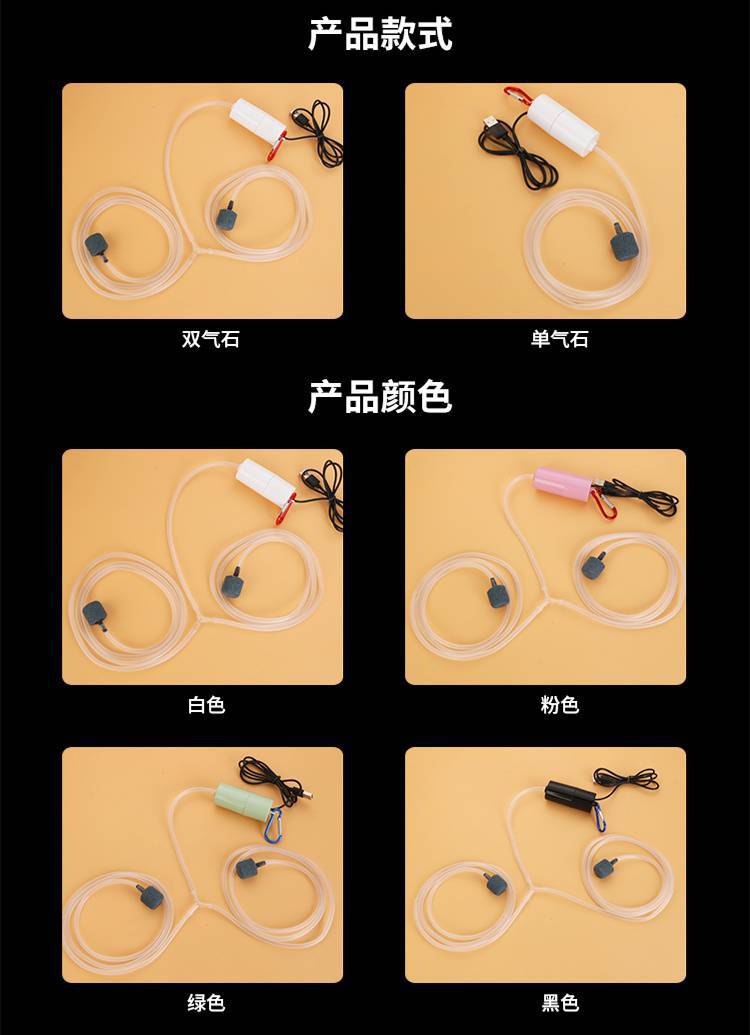 产品款式

双气石

单气石

产品颜色

白色

粉色

绿色

黑色