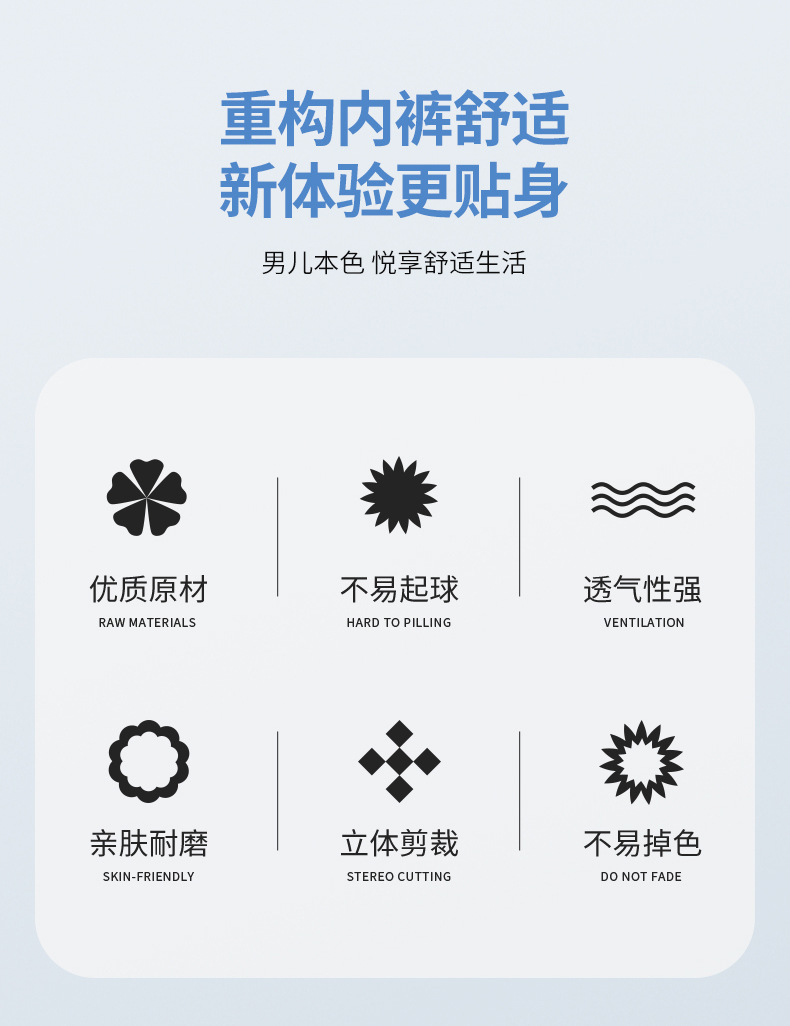 重构内裤舒适
新体验更贴身

男儿本色 悦享舒适生活

优质原材
RAW MATERIALS

不易起球
HARD TO PILLING

透气性强
VENTILATION

亲肤耐磨
SKIN-FRIENDLY

立体剪裁
STEREO CUTTING

不易掉色
DO NOT FADE