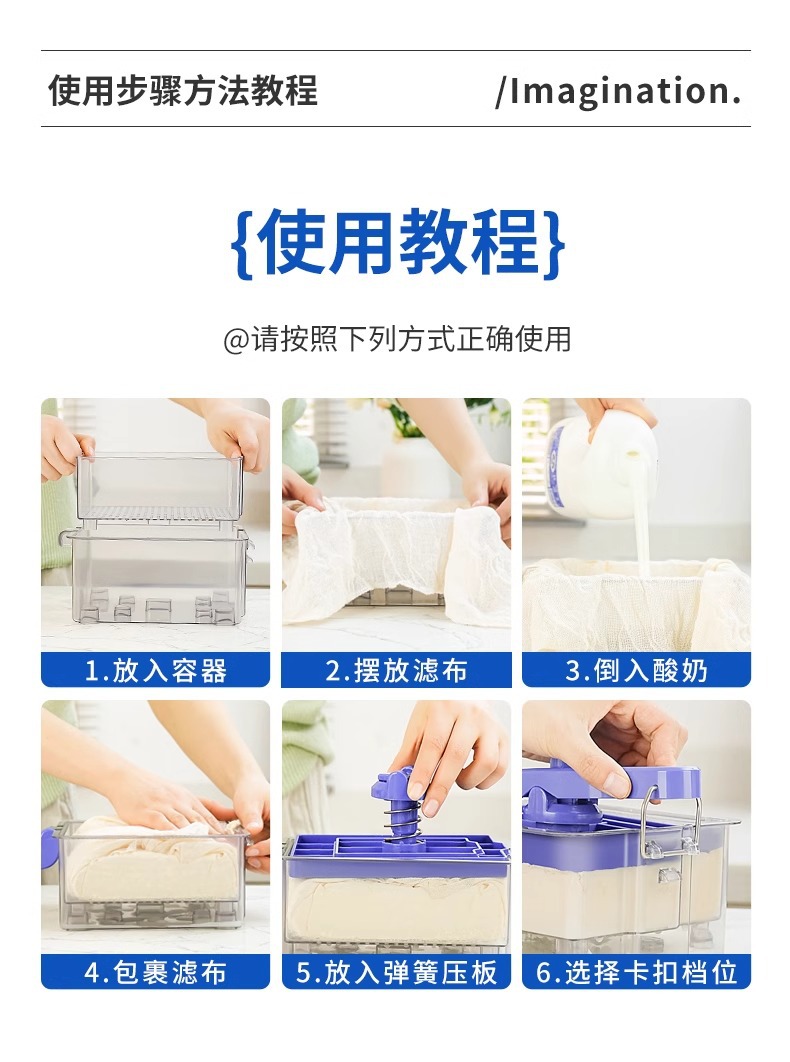 使用步骤方法教程

/Imagination.

{使用教程}

@请按照下列方式正确使用

1.放入容器

2.摆放滤布

3.倒入酸奶

4.包裹滤布

5.放入弹簧压板

6.选择卡扣档位