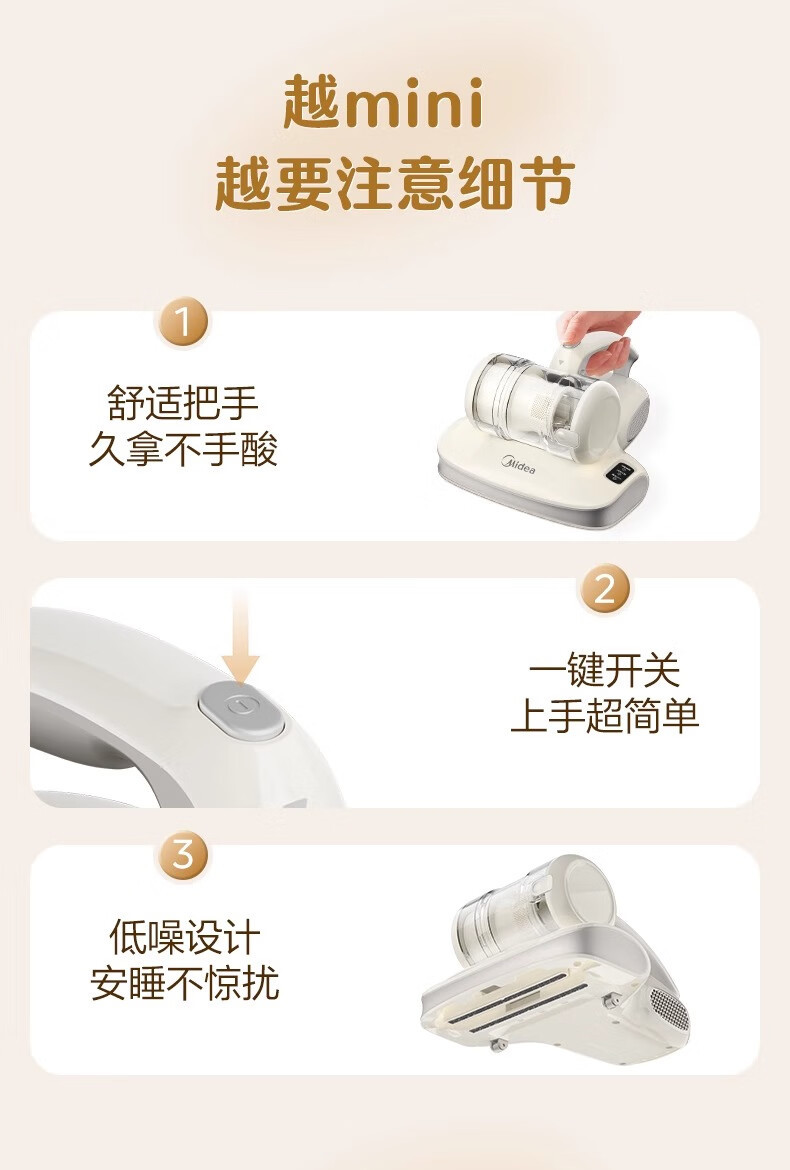 越mini
越要注意细节

1

舒适把手
久拿不手酸

Midea

2

一键开关
上手超简单

3

低噪设计
安睡不惊扰