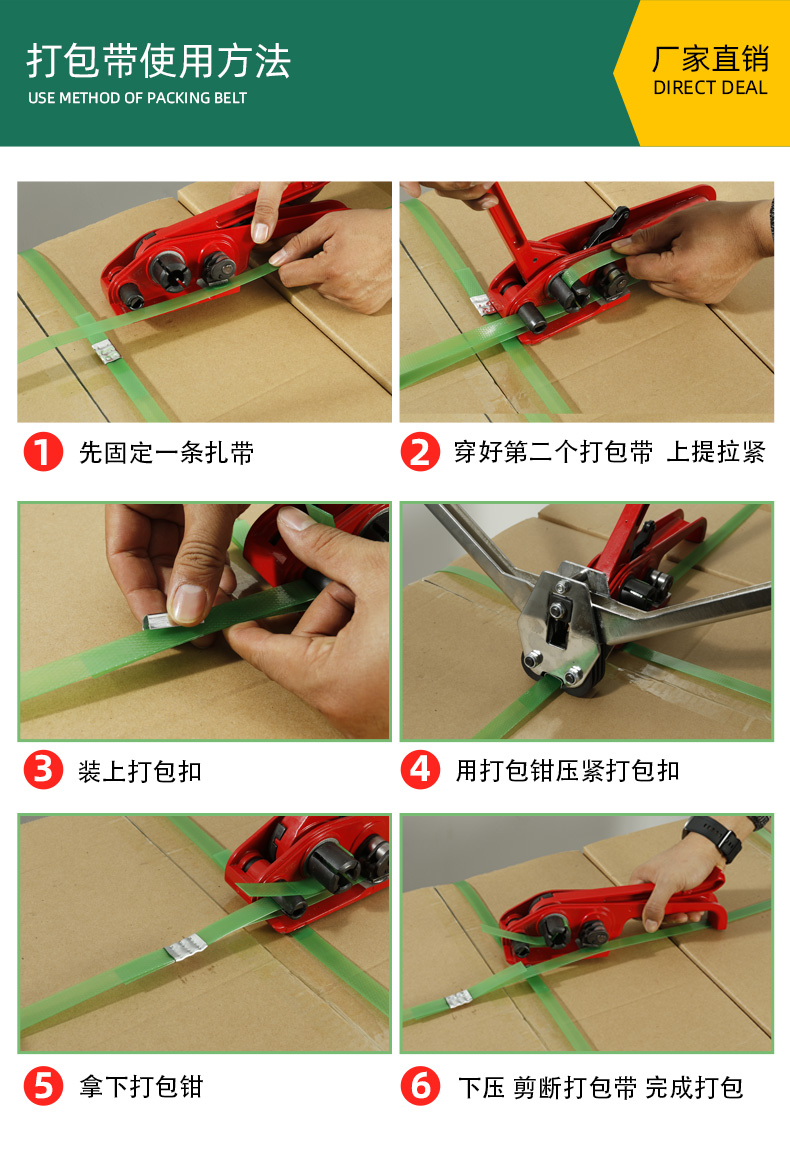 打包带使用方法
USE METHOD OF PACKING BELT

厂家直销
DIRECT DEAL

1 先固定一条扎带

2 穿好第二个打包带 上提拉紧

3 装上打包扣

4 用打包钳压紧打包扣

5 拿下打包钳

6 下压 剪断打包带 完成打包