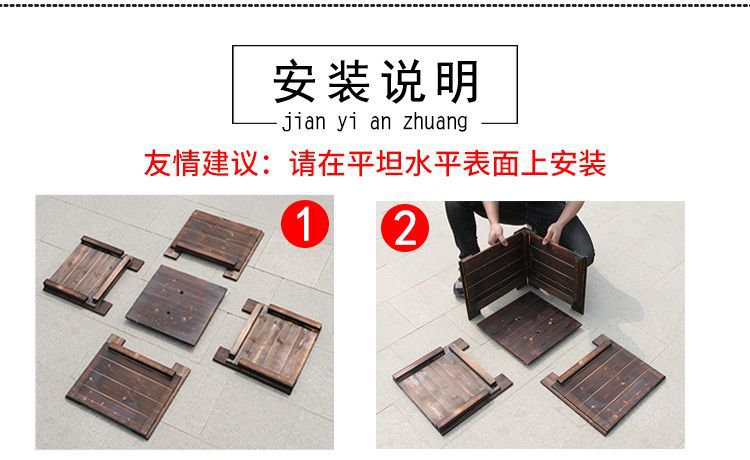 安装说明
jian yi an zhuang

友情建议：请在平坦水平表面上安装

1

2