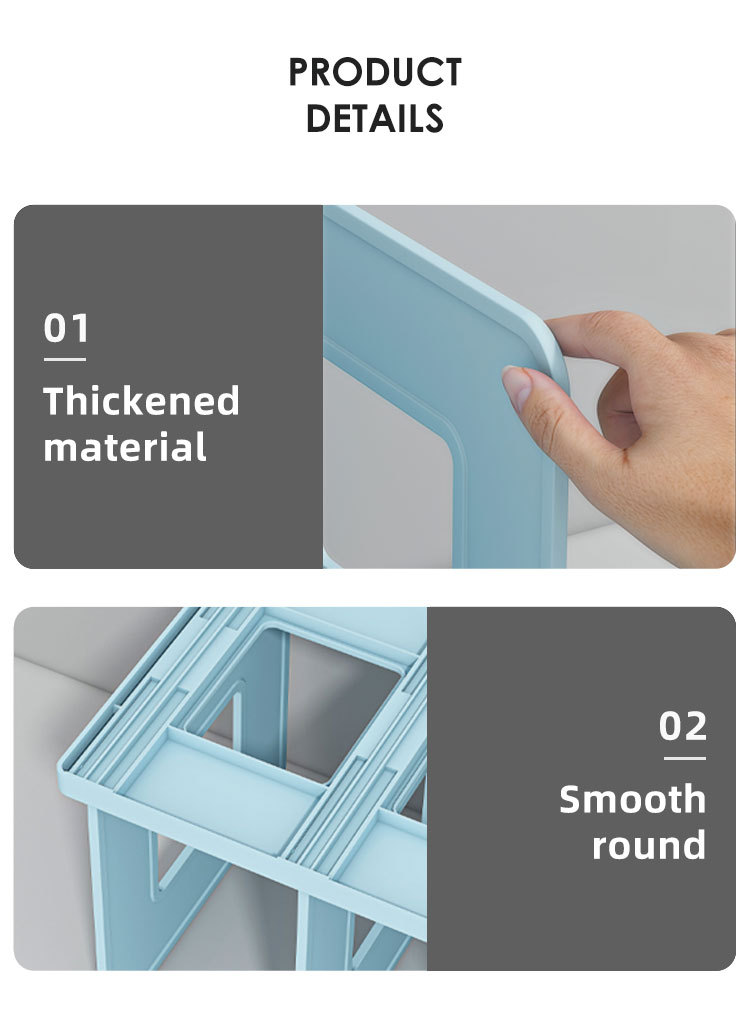 PRODUCT DETAILS

01

Thickened material

02

Smooth round