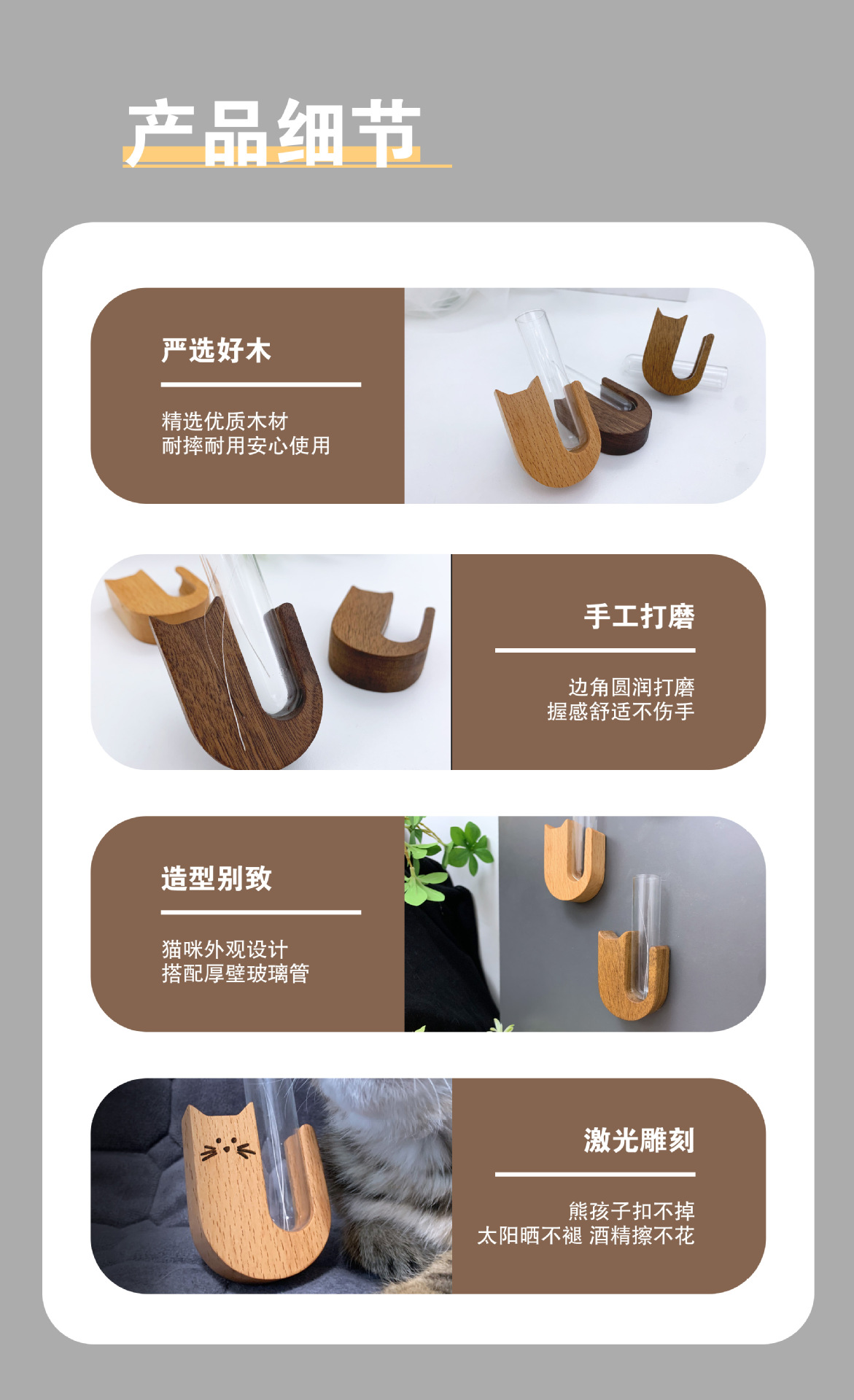 产品细节

严选好木

精选优质木材
耐摔耐用安心使用

手工打磨

边角圆润打磨
握感舒适不伤手

造型别致

猫咪外观设计
搭配厚壁玻璃管

激光雕刻

熊孩子扣不掉
太阳晒不褪 酒精擦不花