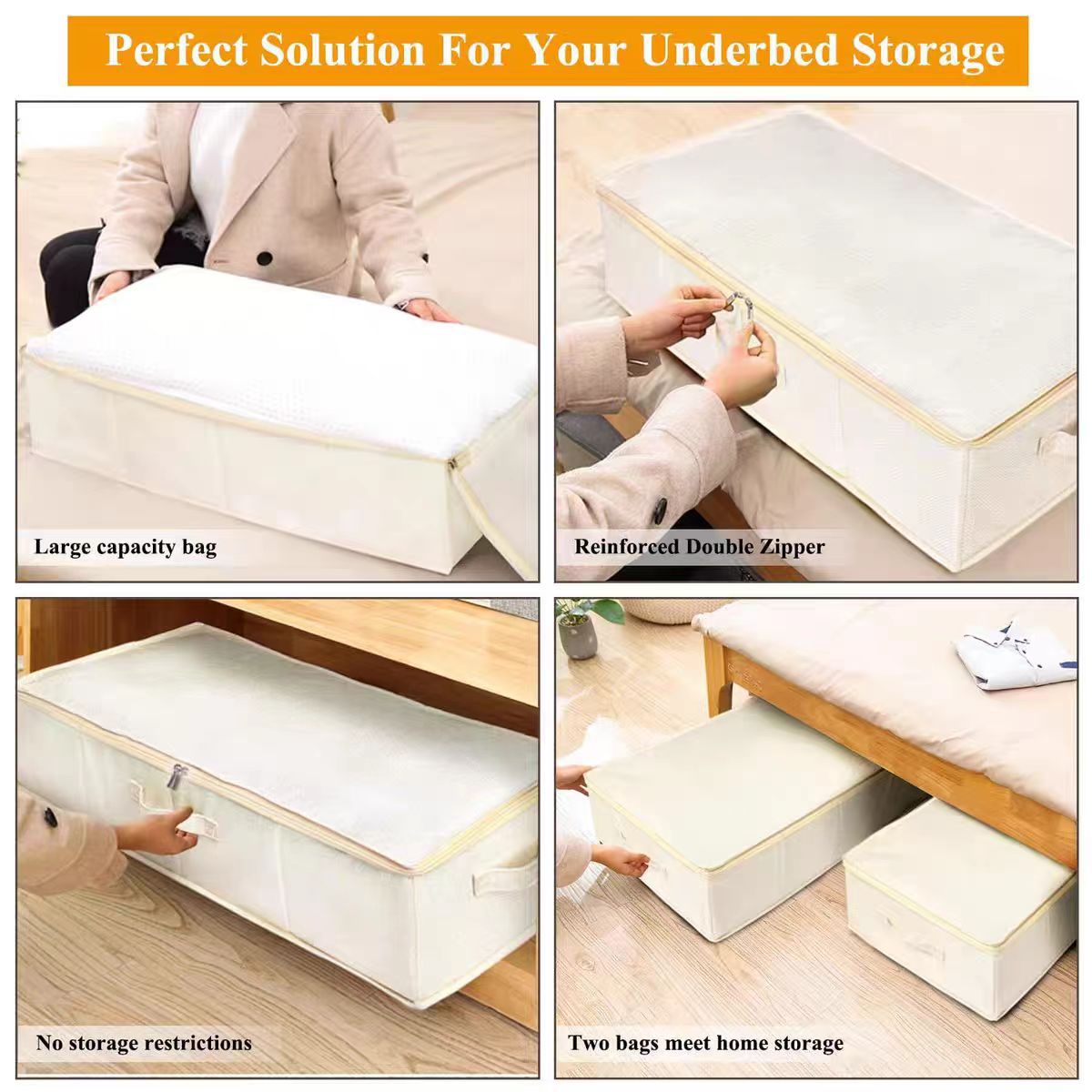 Perfect Solution For Your Underbed Storage

Large capacity bag

Reinforced Double Zipper

No storage restrictions

Two bags meet home storage