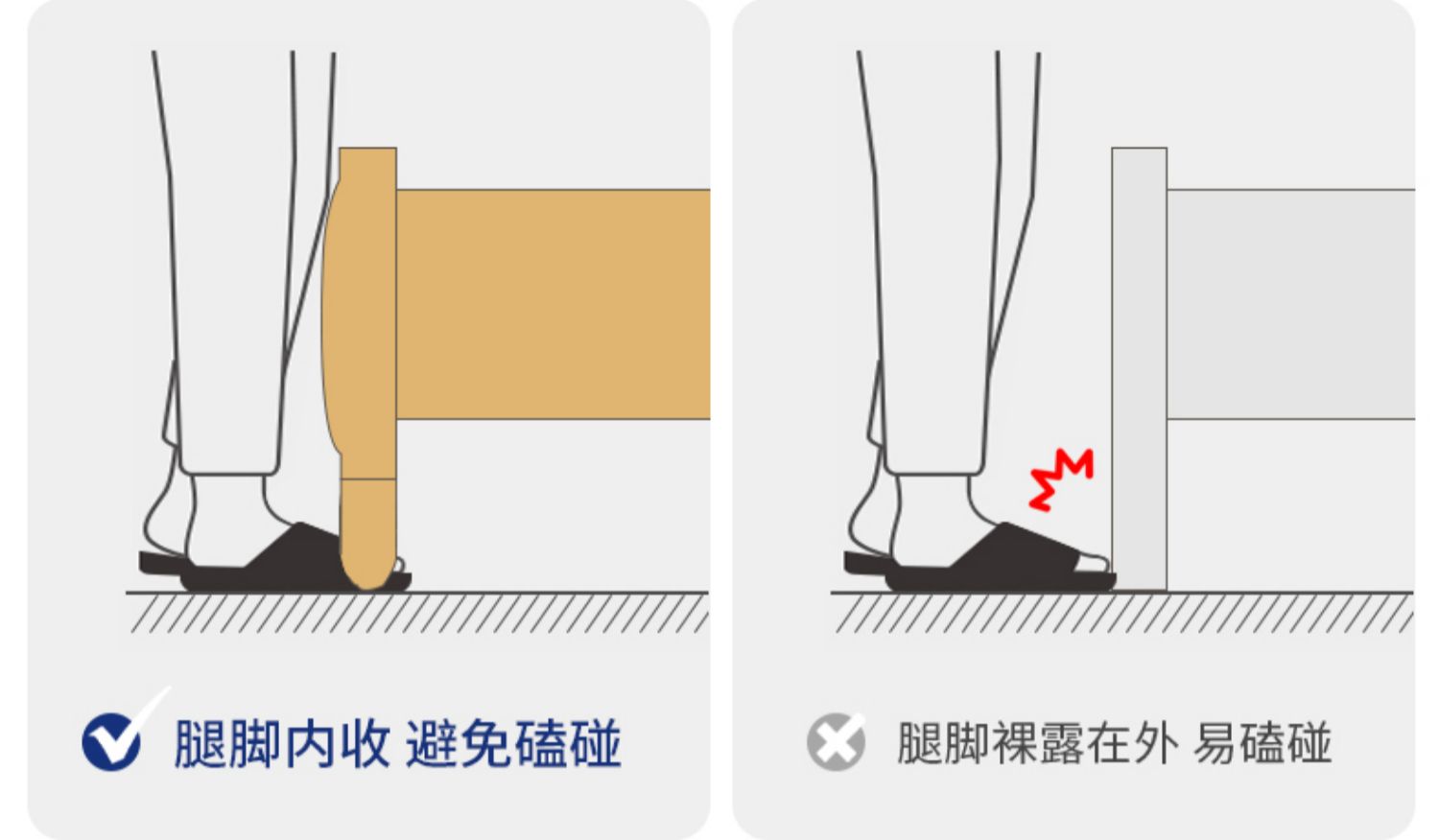 腿脚内收 避免磕碰

腿脚裸露在外 易磕碰