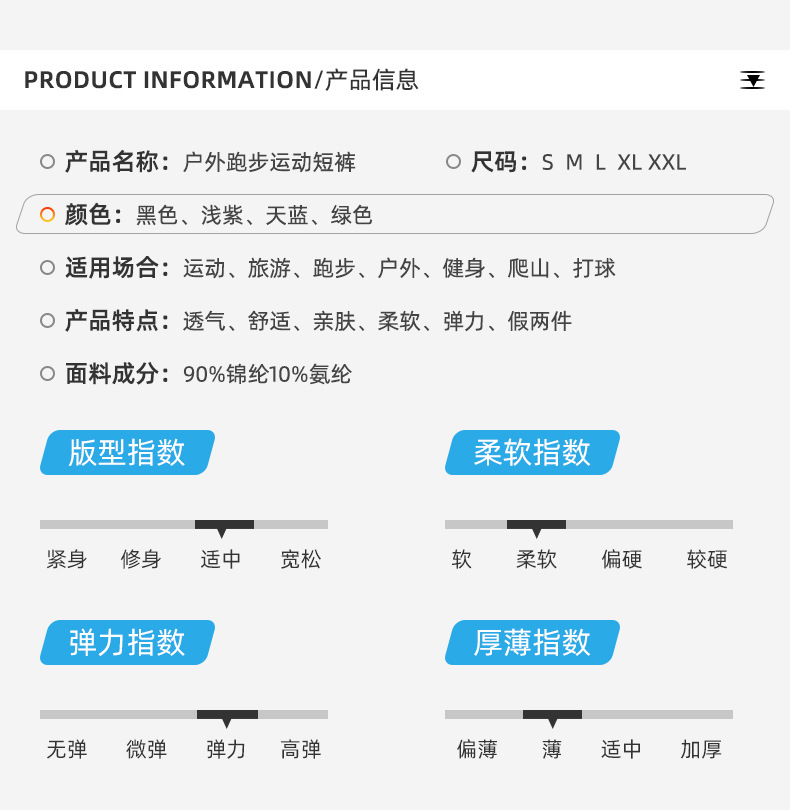 PRODUCT INFORMATION/产品信息

产品名称：户外跑步运动短裤

尺码：S M L XL XXL

颜色：黑色、浅紫、天蓝、绿色

适用场合：运动、旅游、跑步、户外、健身、爬山、打球

产品特点：透气、舒适、亲肤、柔软、弹力、假两件

面料成分：90%锦纶10%氨纶

版型指数

紧身 修身 适中 宽松

柔软指数

软 柔软 偏硬 较硬

弹力指数

无弹 微弹 弹力 高弹

厚薄指数

偏薄 薄 适中 加厚