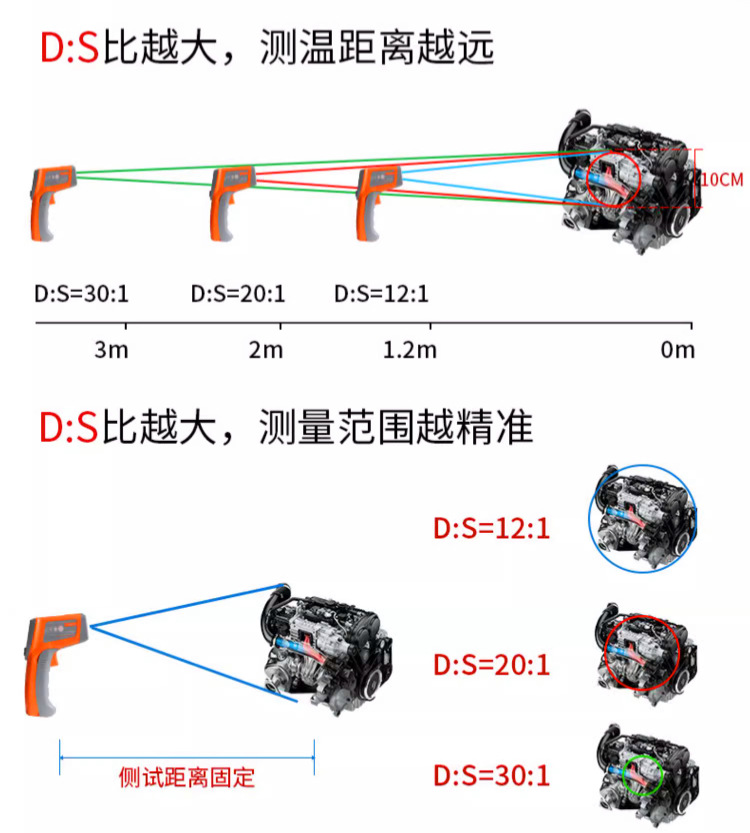 D:S比越大，测温距离越远

10CM

D:S=30:1

D:S=20:1

D:S=12:1

3m

2m

1.2m

0m

D:S比越大，测量范围越精准

D:S=12:1

D:S=20:1

D:S=30:1

侧试距离固定