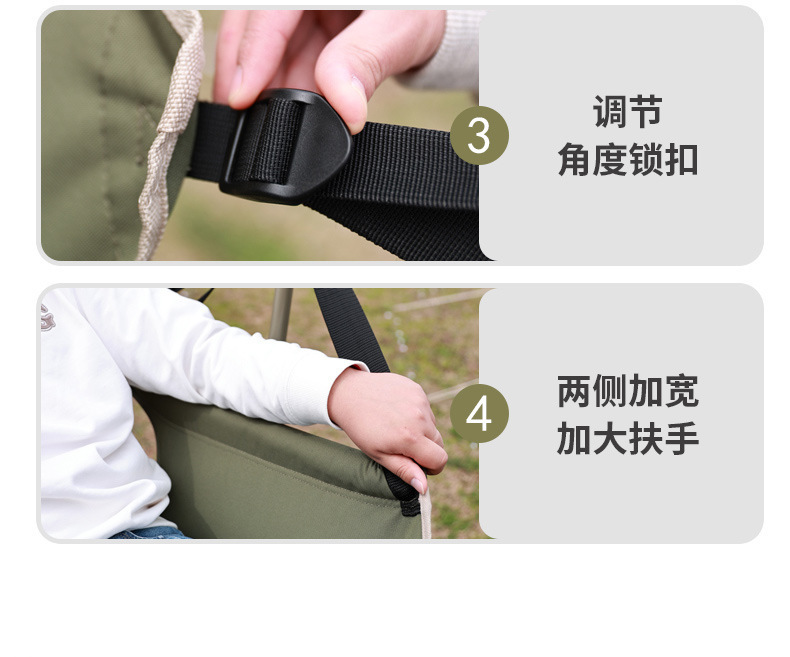 3

调节
角度锁扣

4

两侧加宽
加大扶手