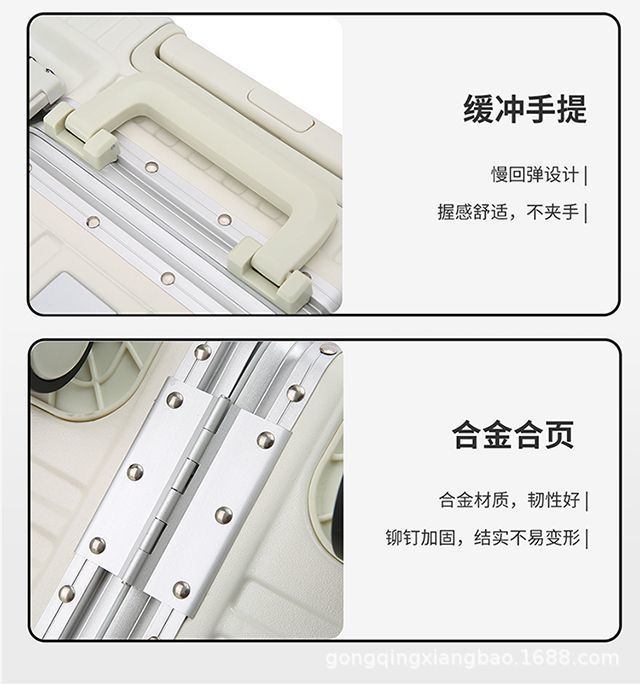 缓冲手提

慢回弹设计 |

握感舒适，不夹手 |

合金合页

合金材质，韧性好 |

铆钉加固，结实不易变形 |

gongqingxiangbao.1688.com