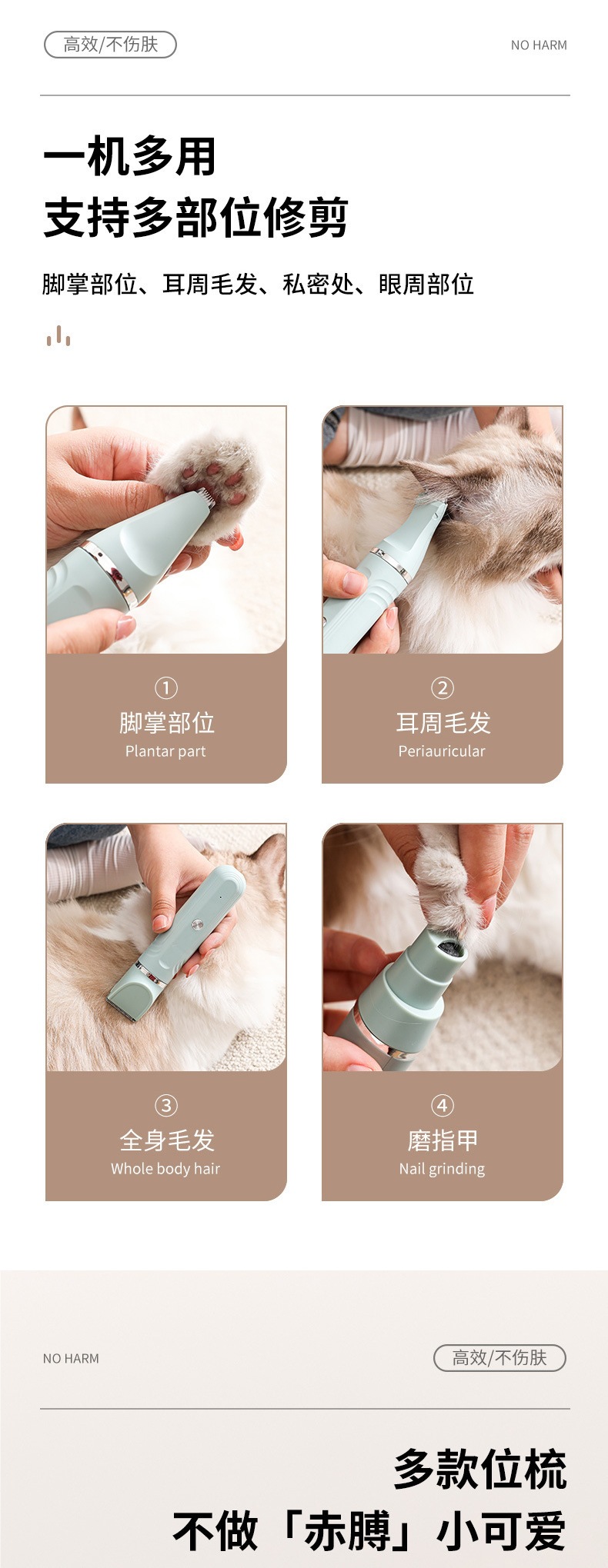 高效/不伤肤

NO HARM

一机多用
支持多部位修剪

脚掌部位、耳周毛发、私密处、眼周部位

①
脚掌部位
Plantar part

②
耳周毛发
Periauricular

③
全身毛发
Whole body hair

④
磨指甲
Nail grinding

NO HARM

高效/不伤肤

多款位梳
不做「赤膊」小可爱