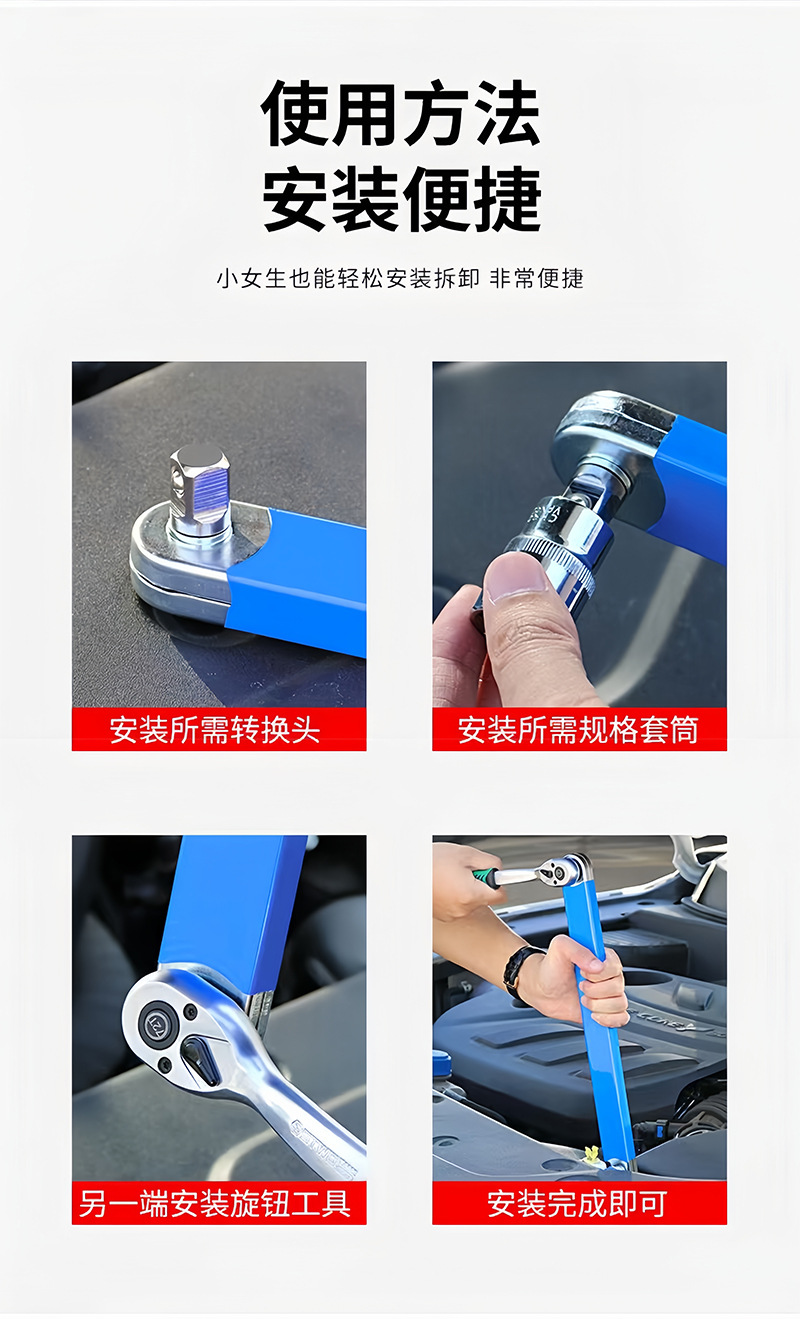 使用方法
安装便捷

小女生也能轻松安装拆卸 非常便捷

安装所需转换头

安装所需规格套筒

另一端安装旋钮工具

安装完成即可