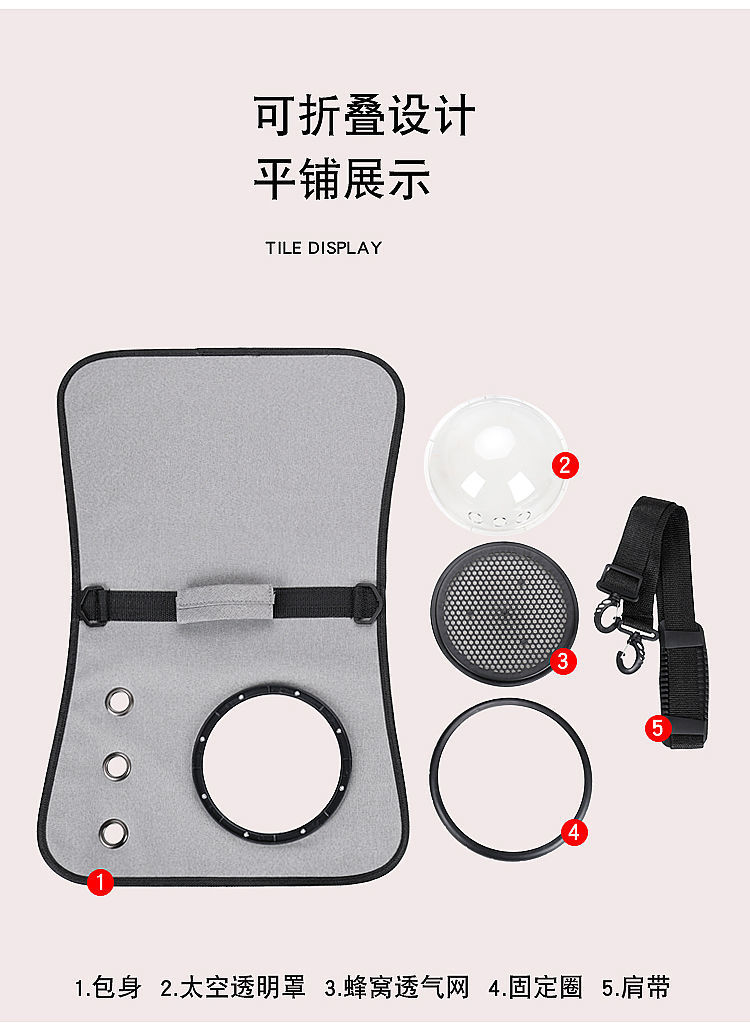 可折叠设计
平铺展示

TILE DISPLAY

2

3

5

4

1

1.包身 2.太空透明罩 3.蜂窝透气网 4.固定圈 5.肩带