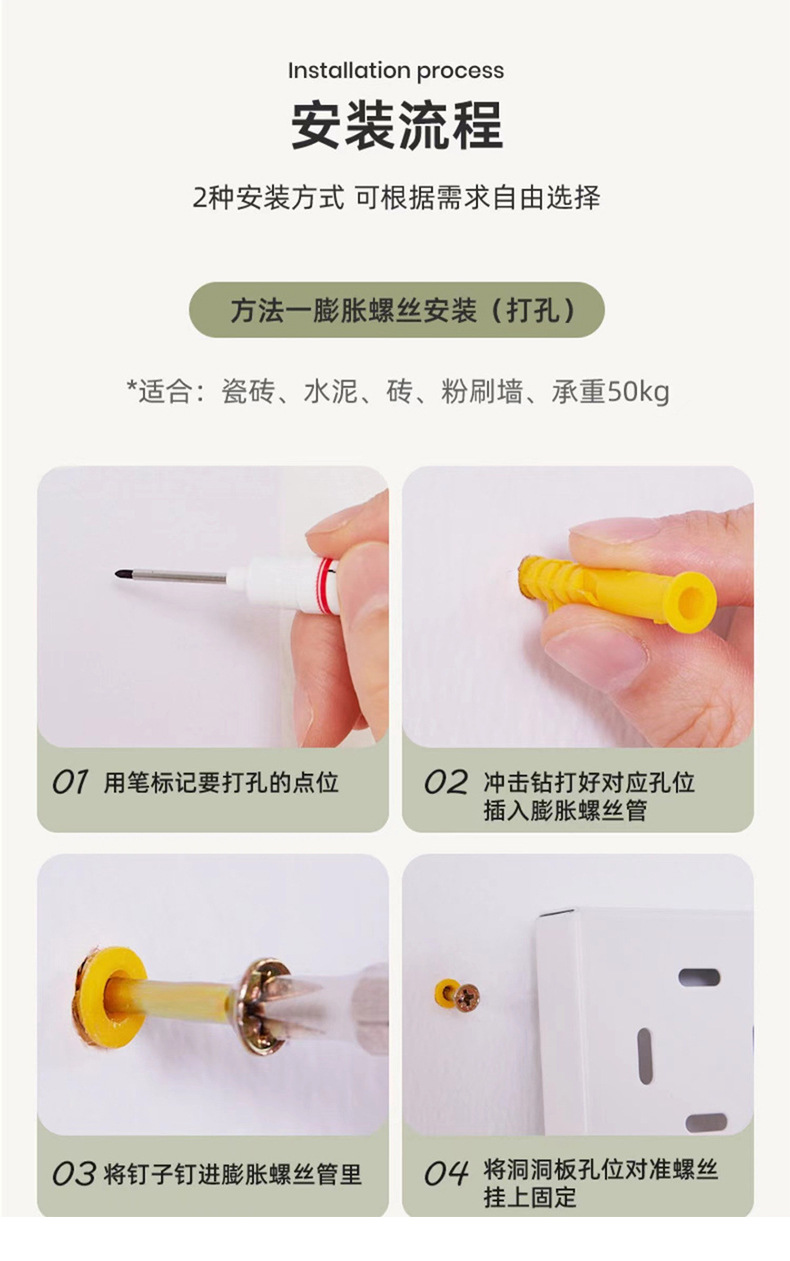 Installation process

安装流程

2种安装方式 可根据需求自由选择

方法一膨胀螺丝安装（打孔）

*适合：瓷砖、水泥、砖、粉刷墙、承重50kg

01 用笔标记要打孔的点位

02 冲击钻打好对应孔位 插入膨胀螺丝管

03 将钉子钉进膨胀螺丝管里

04 将洞洞板孔位对准螺丝 挂上固定