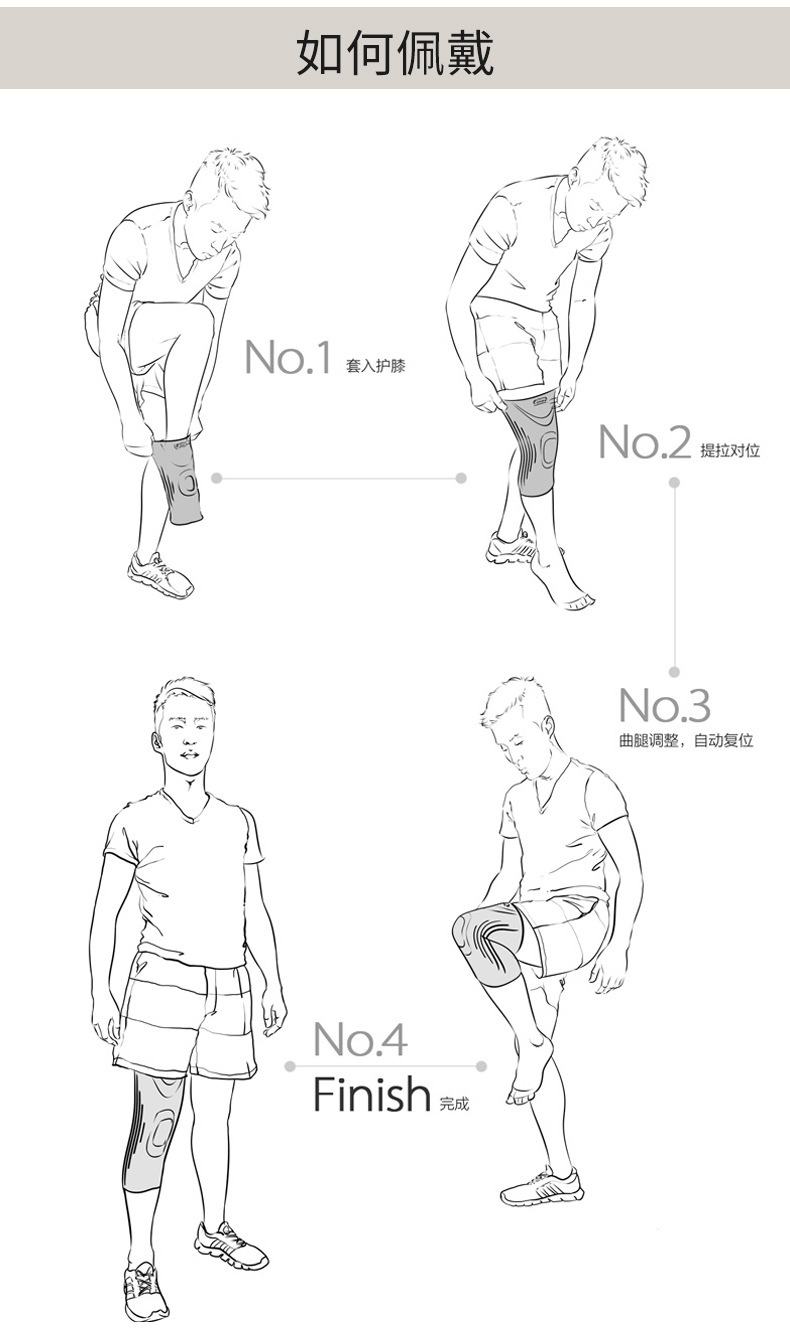 如何佩戴

No.1 套入护膝

No.2 提拉对位

No.3
曲腿调整，自动复位

No.4
Finish 完成