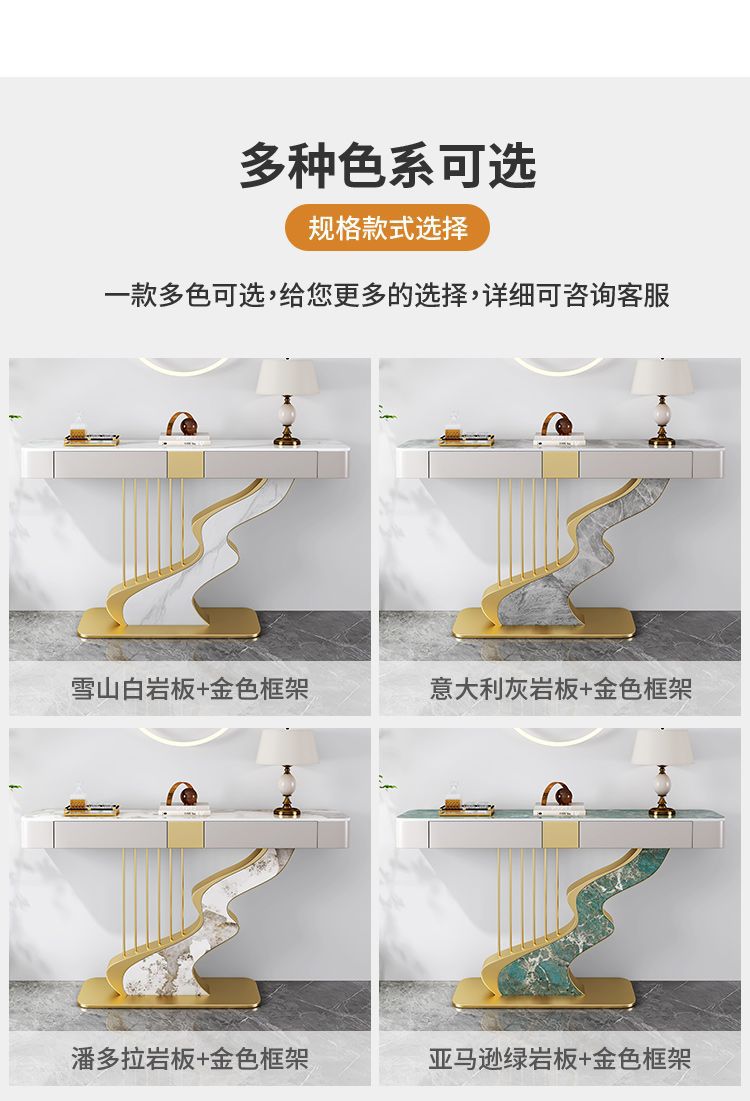 多种色系可选

规格款式选择

一款多色可选，给您更多的选择，详细可咨询客服

雪山白岩板+金色框架

意大利灰岩板+金色框架

潘多拉岩板+金色框架

亚马逊绿岩板+金色框架