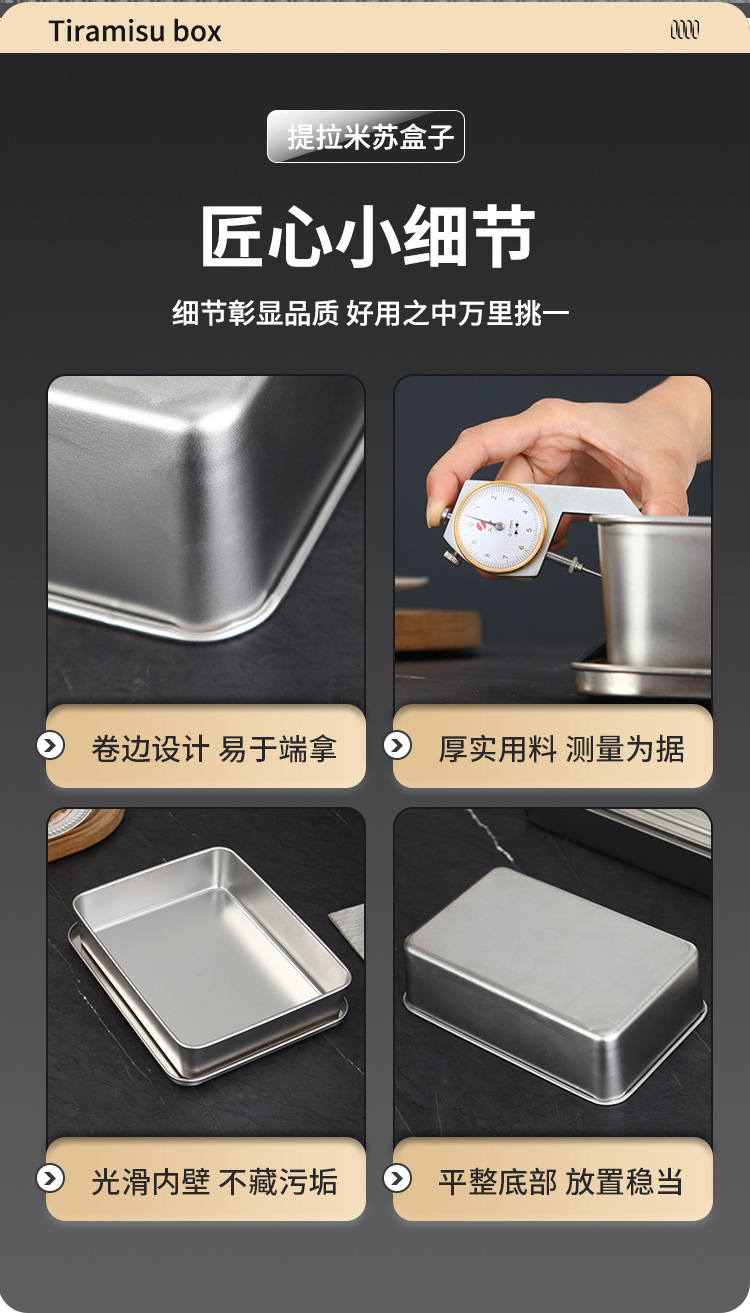 Tiramisu box

提拉米苏盒子

匠心小细节

细节彰显品质 好用之中万里挑一

卷边设计 易于端拿

厚实用料 测量为据

光滑内壁 不藏污垢

平整底部 放置稳当