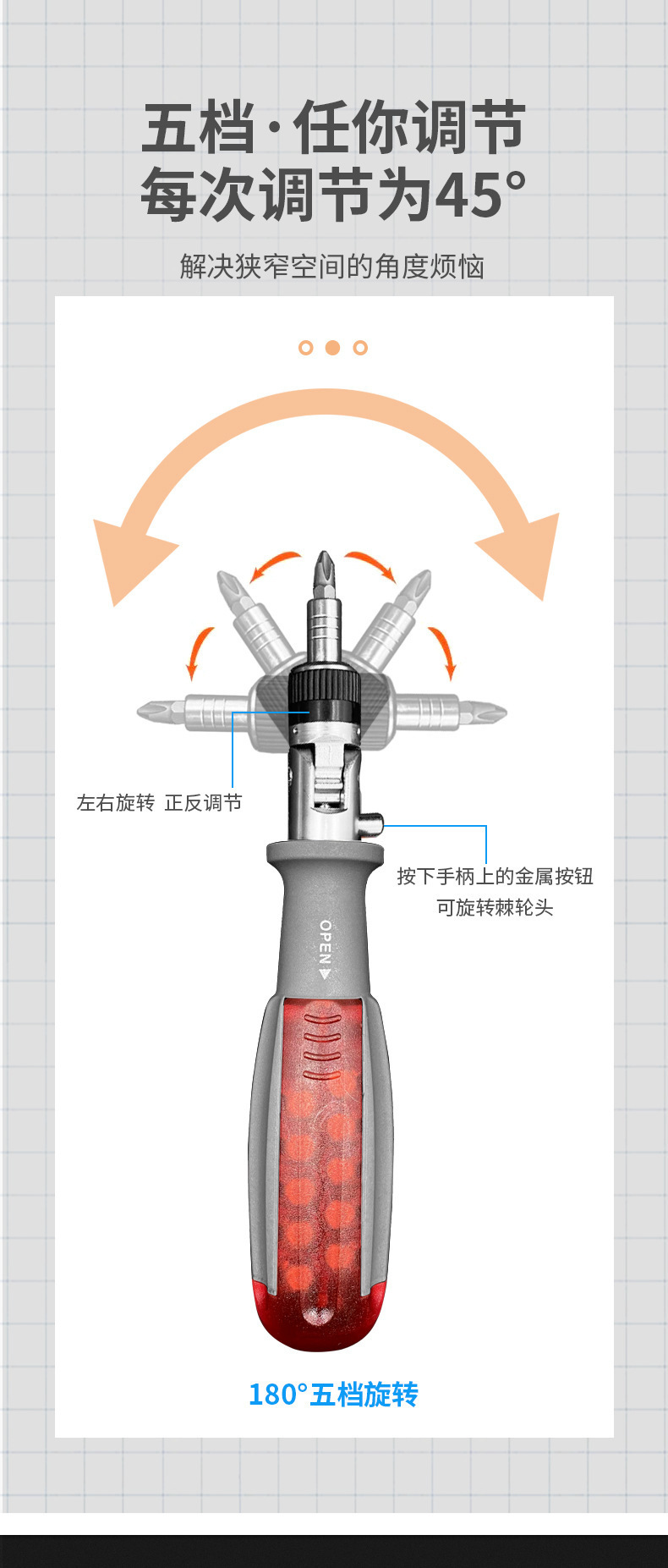 五档·任你调节
每次调节为45°

解决狭窄空间的角度烦恼

左右旋转 正反调节

按下手柄上的金属按钮
可旋转棘轮头

OPEN

180°五档旋转