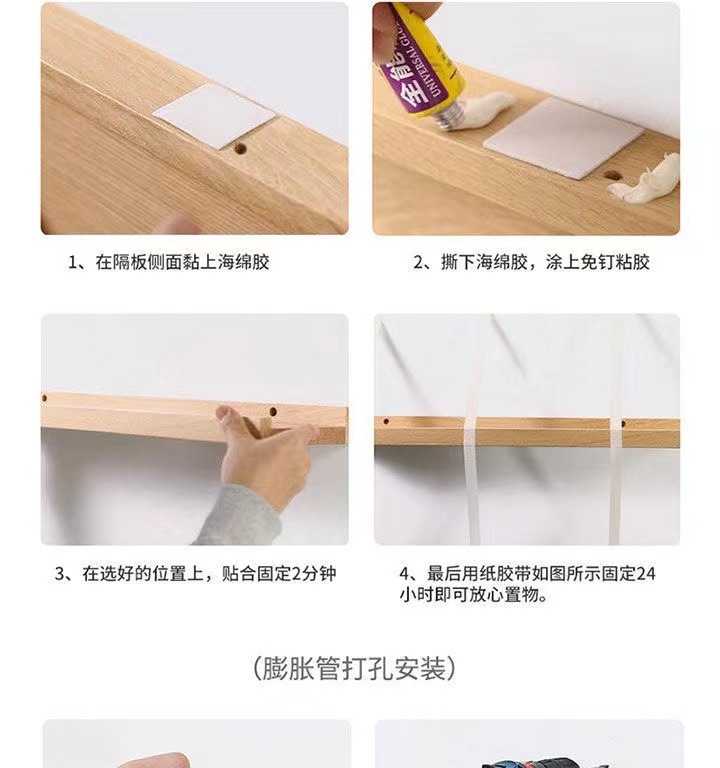 全能
UNIVERSAL GLUE

1、在隔板侧面黏上海绵胶

2、撕下海绵胶，涂上免钉粘胶

3、在选好的位置上，贴合固定2分钟

4、最后用纸胶带如图所示固定24小时即可放心置物。

（膨胀管打孔安装）