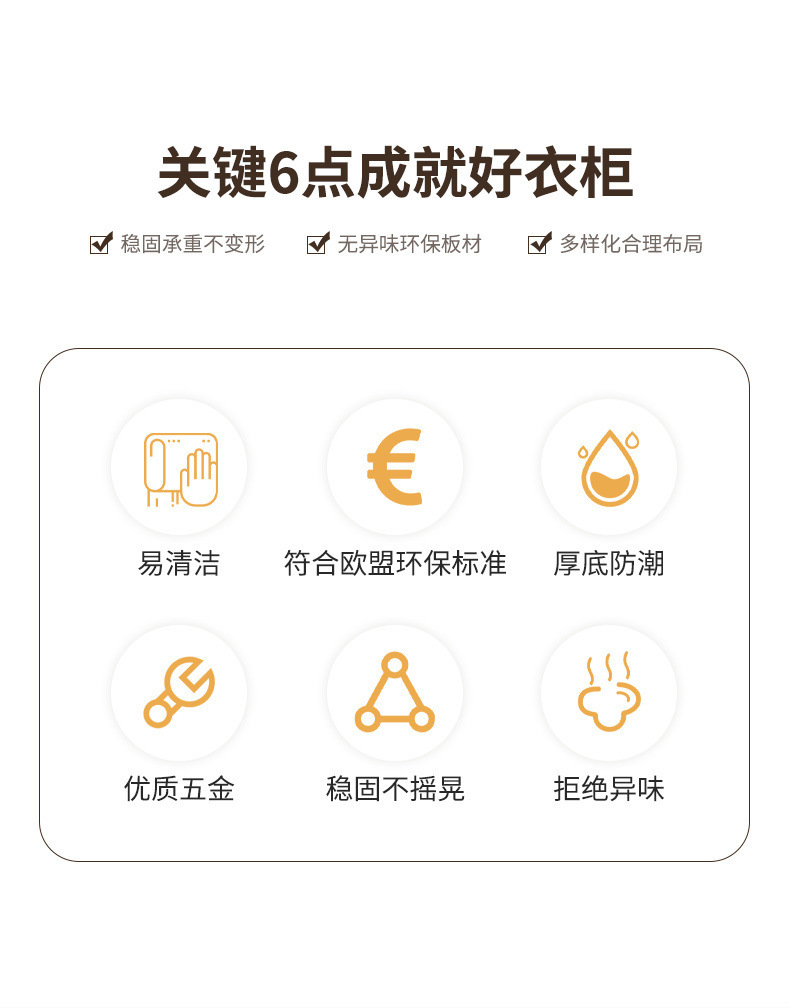 关键6点成就好衣柜

☑ 稳固承重不变形 ☑ 无异味环保板材 ☑ 多样化合理布局

易清洁

符合欧盟环保标准

厚底防潮

优质五金

稳固不摇晃

拒绝异味