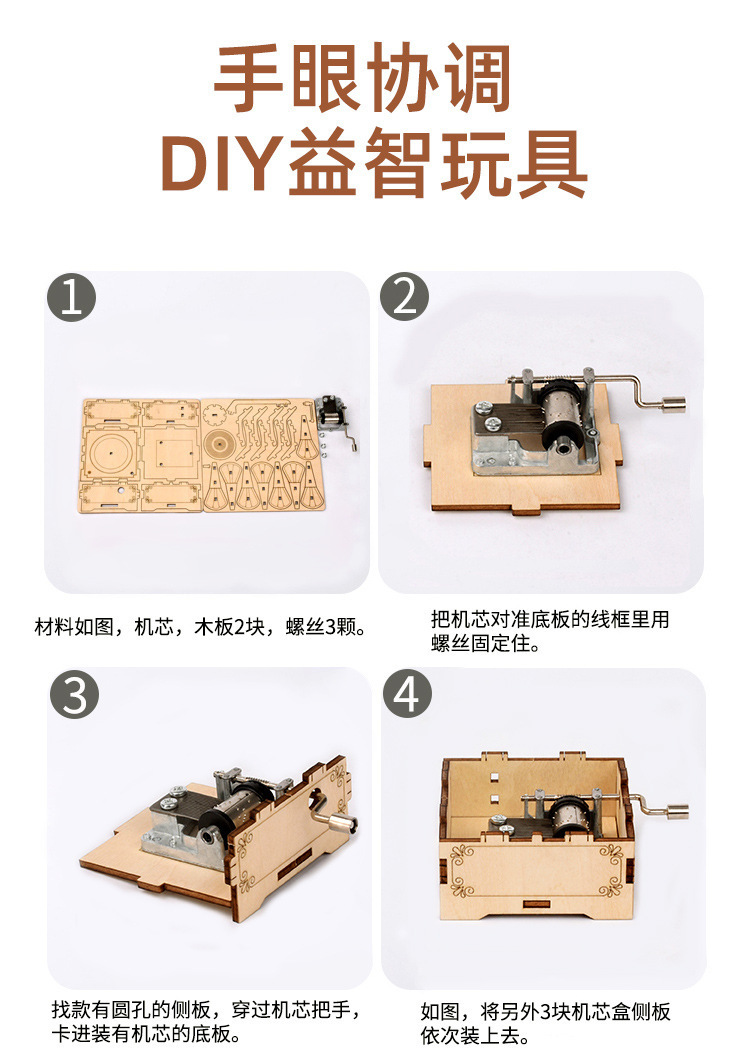 手眼协调
DIY益智玩具

1

材料如图，机芯，木板2块，螺丝3颗。

2

把机芯对准底板的线框里用螺丝固定住。

3

找款有圆孔的侧板，穿过机芯把手，卡进装有机芯的底板。

4

如图，将另外3块机芯盒侧板依次装上去。