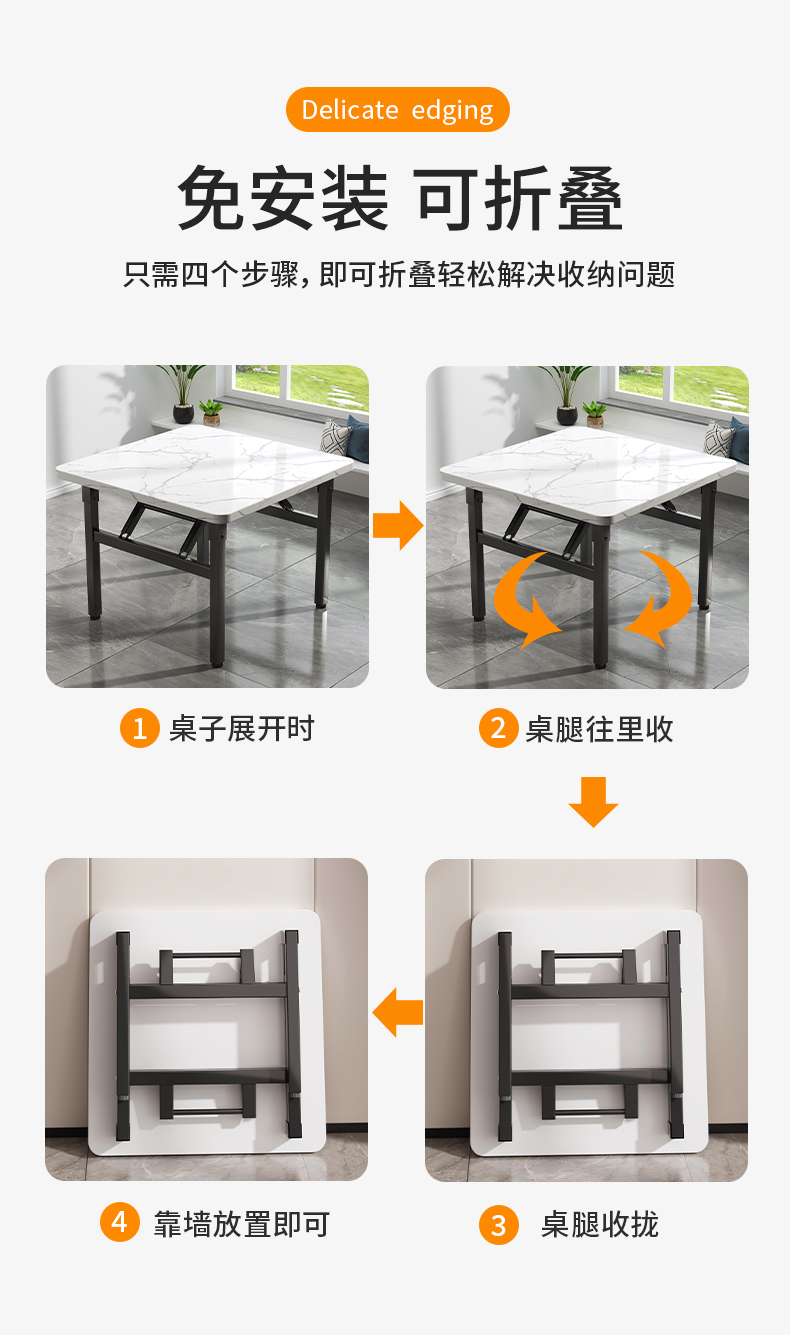 Delicate edging

免安装 可折叠

只需四个步骤，即可折叠轻松解决收纳问题

1 桌子展开时

2 桌腿往里收

4 靠墙放置即可

3 桌腿收拢