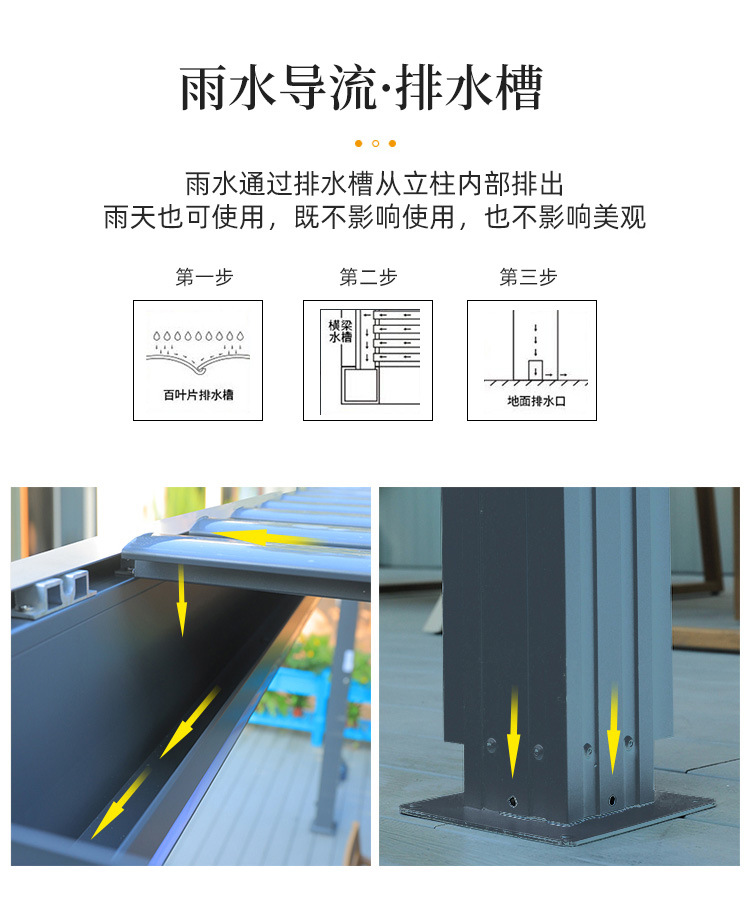 雨水导流·排水槽

雨水通过排水槽从立柱内部排出
雨天也可使用，既不影响使用，也不影响美观

第一步

百叶片排水槽

第二步

横梁水槽

第三步

地面排水口