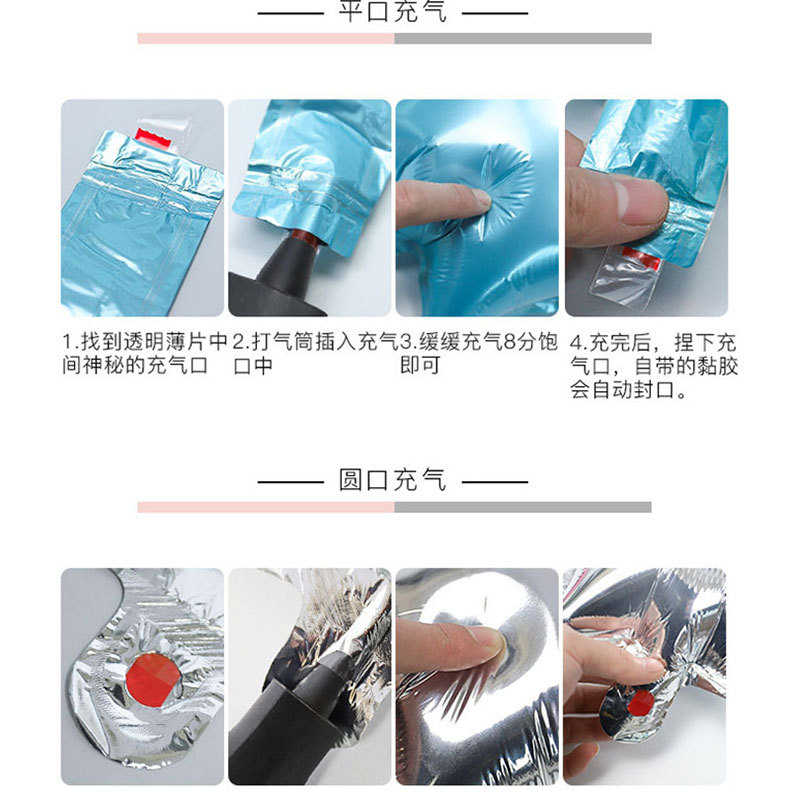 平口充气

1.找到透明薄片中间神秘的充气口

2.打气筒插入充气口中

3.缓缓充气8分饱即可

4.充完后，捏下充气口，自带的黏胶会自动封口。

圆口充气