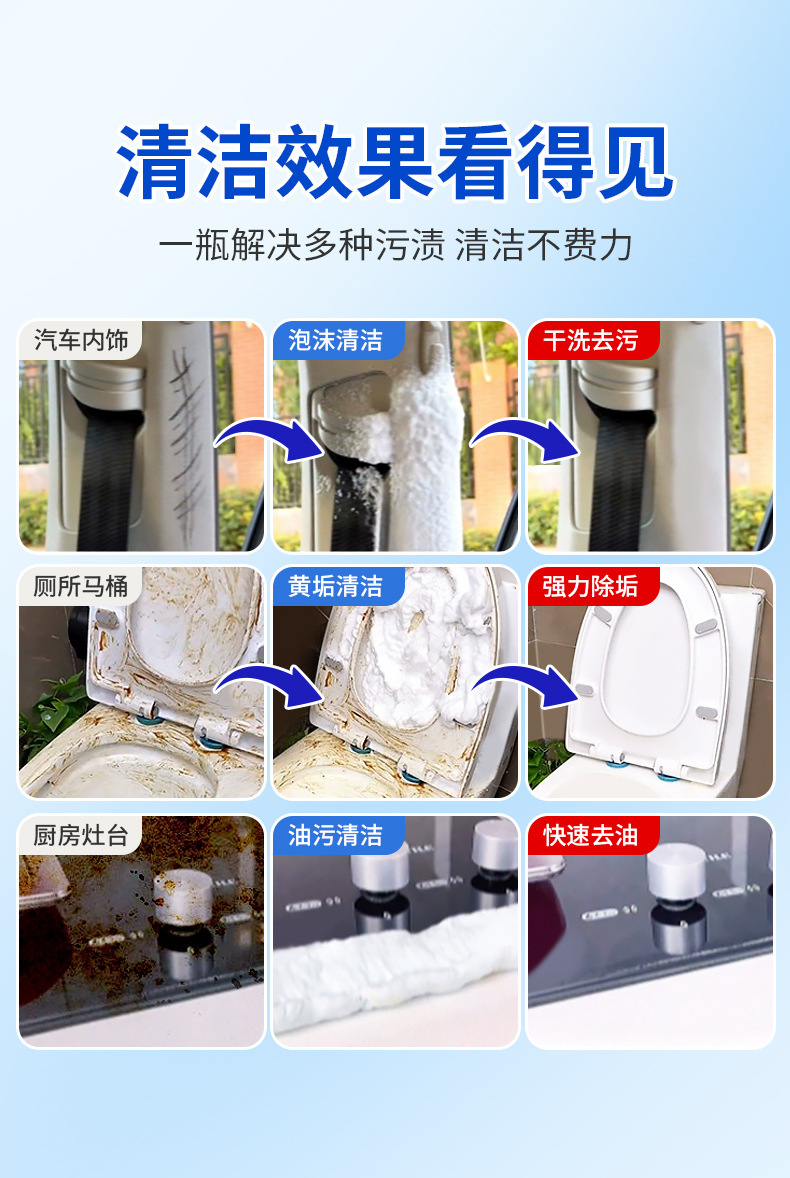 清洁效果看得见

一瓶解决多种污渍 清洁不费力

汽车内饰

泡沫清洁

干洗去污

厕所马桶

黄垢清洁

强力除垢

厨房灶台

油污清洁

快速去油