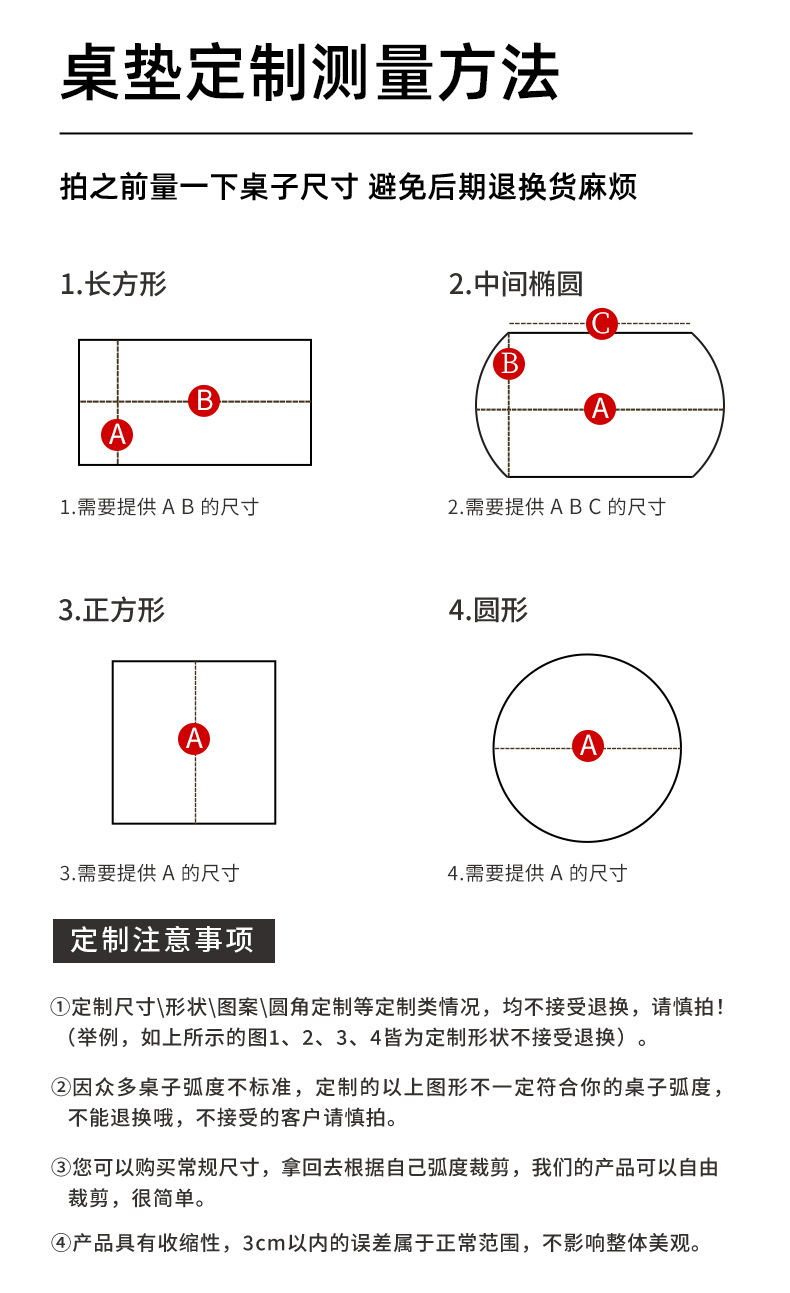 桌垫定制测量方法

拍之前量一下桌子尺寸 避免后期退换货麻烦

1.长方形

B

A

1.需要提供 A B 的尺寸

2.中间椭圆

C

B

A

2.需要提供 A B C 的尺寸

3.正方形

A

3.需要提供 A 的尺寸

4.圆形

A

4.需要提供 A 的尺寸

定制注意事项

①定制尺寸\形状\图案\圆角定制等定制类情况，均不接受退换，请慎拍！（举例，如上所示的图1、2、3、4皆为定制形状不接受退换）。

②因众多桌子弧度不标准，定制的以上图形不一定符合你的桌子弧度，不能退换哦，不接受的客户请慎拍。

③您可以购买常规尺寸，拿回去根据自己弧度裁剪，我们的产品可以自由裁剪，很简单。

④产品具有收缩性，3cm以内的误差属于正常范围，不影响整体美观。