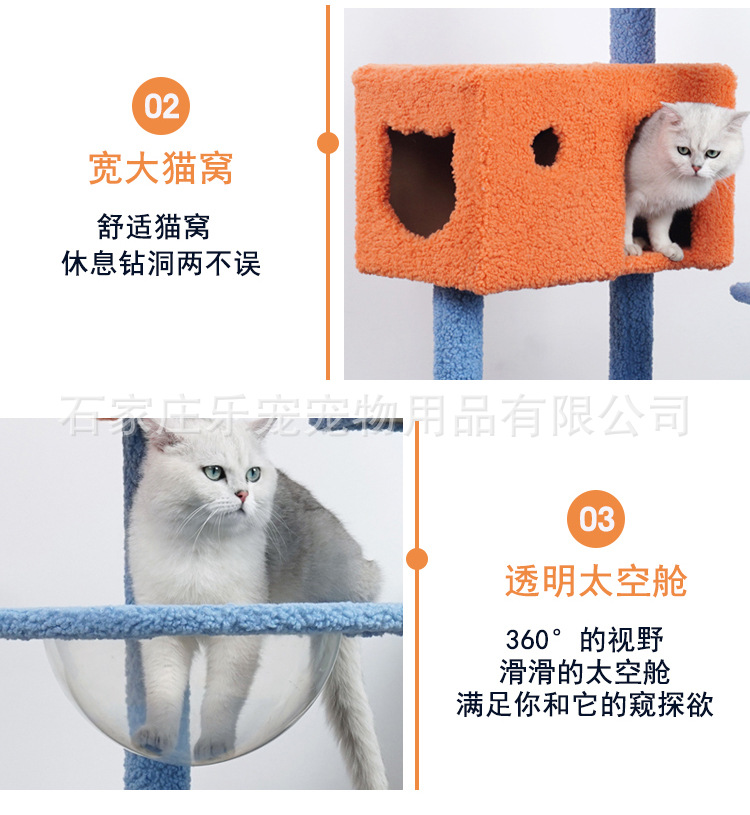 02

宽大猫窝

舒适猫窝
休息钻洞两不误

石家庄乐宠宠物用品有限公司

03

透明太空舱

360° 的视野
滑滑的太空舱
满足你和它的窥探欲