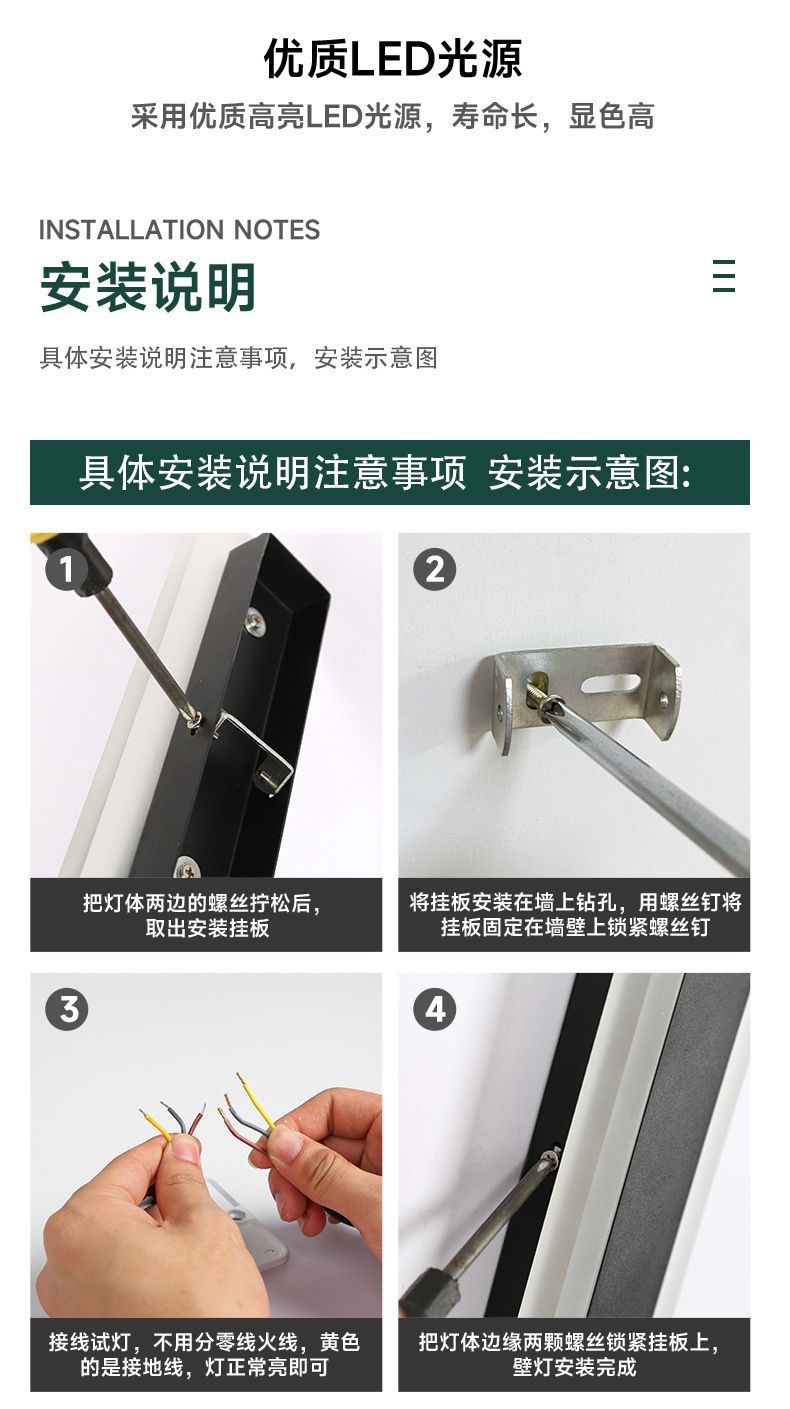 优质LED光源

采用优质高亮LED光源，寿命长，显色高

INSTALLATION NOTES

安装说明

具体安装说明注意事项，安装示意图

具体安装说明注意事项 安装示意图:

1

把灯体两边的螺丝拧松后，取出安装挂板

2

将挂板安装在墙上钻孔，用螺丝钉将挂板固定在墙壁上锁紧螺丝钉

3

接线试灯，不用分零线火线，黄色的是接地线，灯正常亮即可

4

把灯体边缘两颗螺丝锁紧挂板上，壁灯安装完成