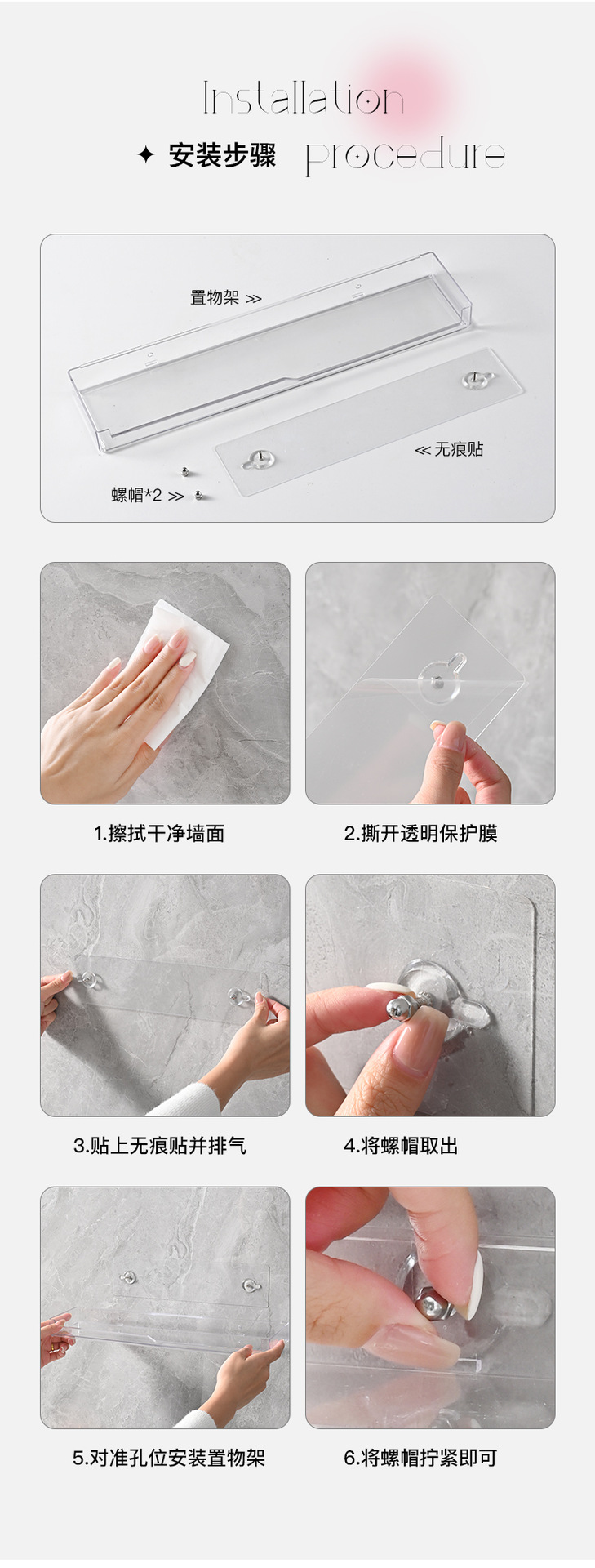 Installation

✦ 安装步骤 procedure

置物架 >>

<< 无痕贴

螺帽*2 >>

1.擦拭干净墙面

2.撕开透明保护膜

3.贴上无痕贴并排气

4.将螺帽取出

5.对准孔位安装置物架

6.将螺帽拧紧即可