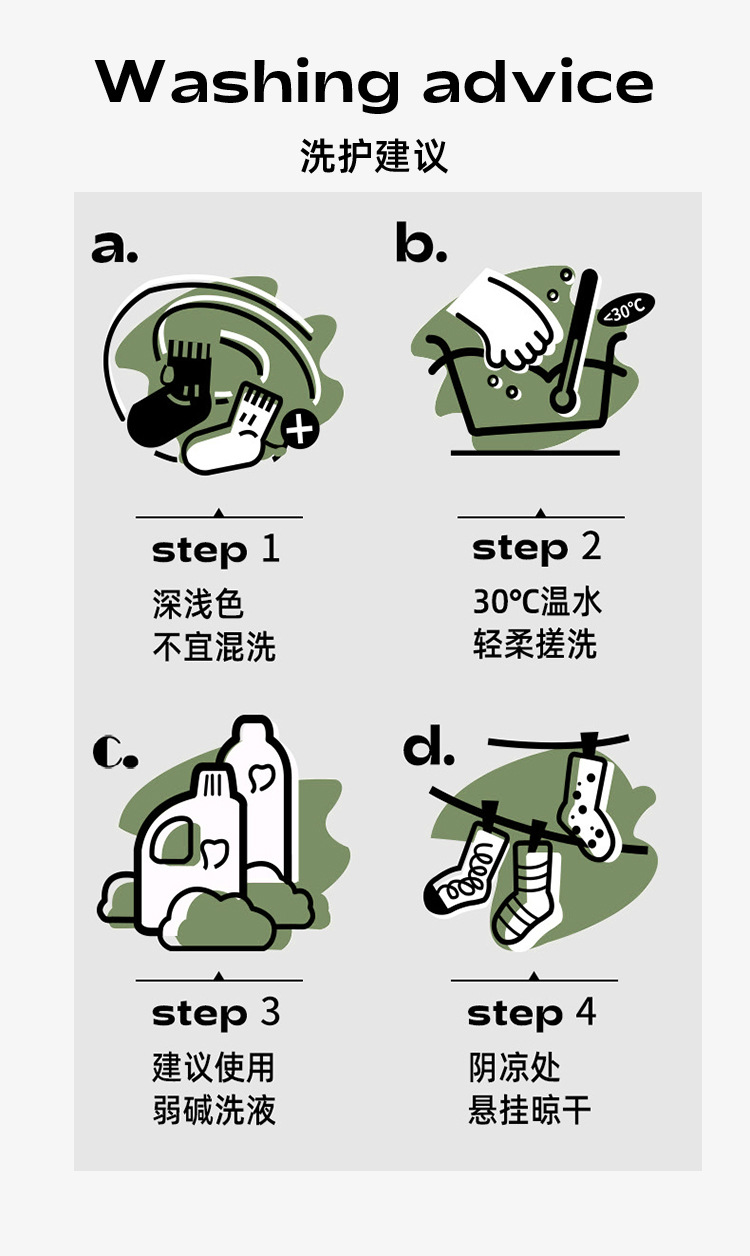 Washing advice

洗护建议

a.

step 1

深浅色
不宜混洗

b.

<30°C

step 2

30°C温水
轻柔搓洗

c.

step 3

建议使用
弱碱洗液

d.

step 4

阴凉处
悬挂晾干