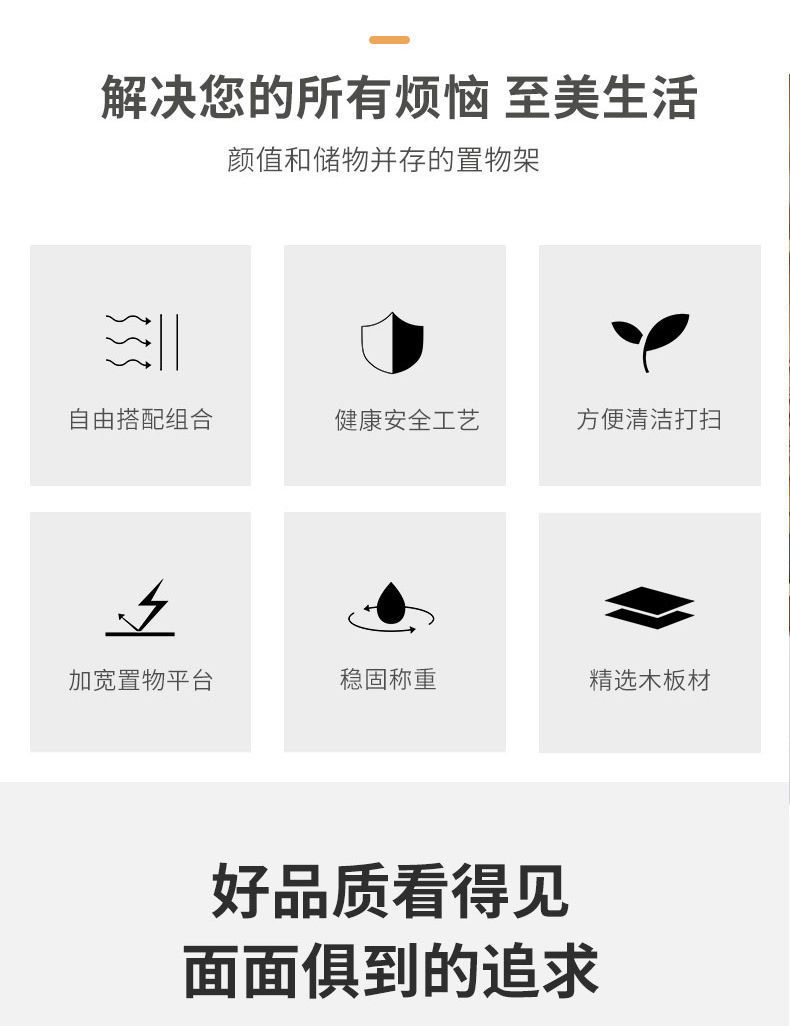 解决您的所有烦恼 至美生活

颜值和储物并存的置物架

自由搭配组合

健康安全工艺

方便清洁打扫

加宽置物平台

稳固称重

精选木板材

好品质看得见
面面俱到的追求