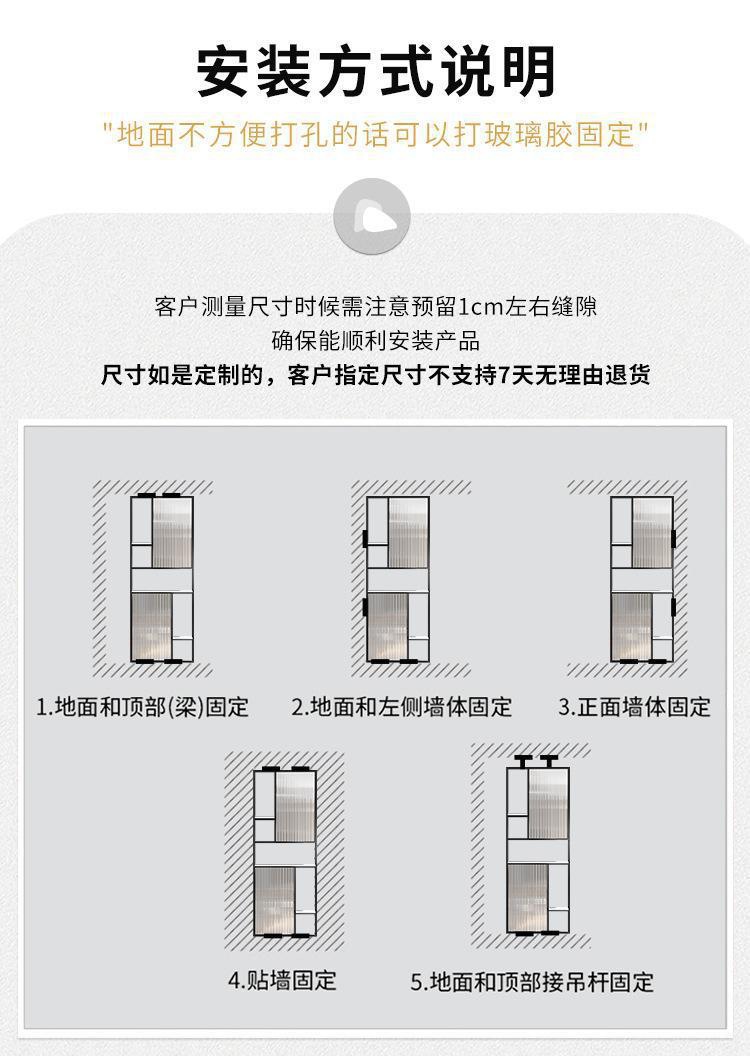 安装方式说明

"地面不方便打孔的话可以打玻璃胶固定"

客户测量尺寸时候需注意预留1cm左右缝隙
确保能顺利安装产品
尺寸如是定制的，客户指定尺寸不支持7天无理由退货

1.地面和顶部(梁)固定

2.地面和左侧墙体固定

3.正面墙体固定

4.贴墙固定

5.地面和顶部接吊杆固定