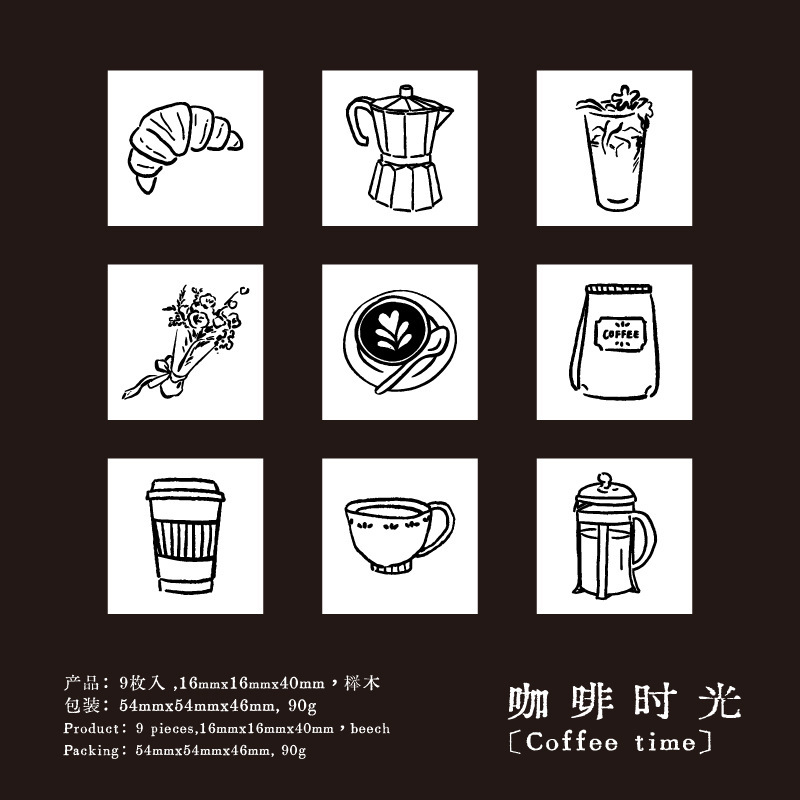 COFFEE

产品：9枚入 ,16mmx16mmx40mm，榉木
包装：54mmx54mmx46mm, 90g
Product：9 pieces,16mmx16mmx40mm，beech
Packing：54mmx54mmx46mm, 90g

咖啡时光
〔Coffee time〕