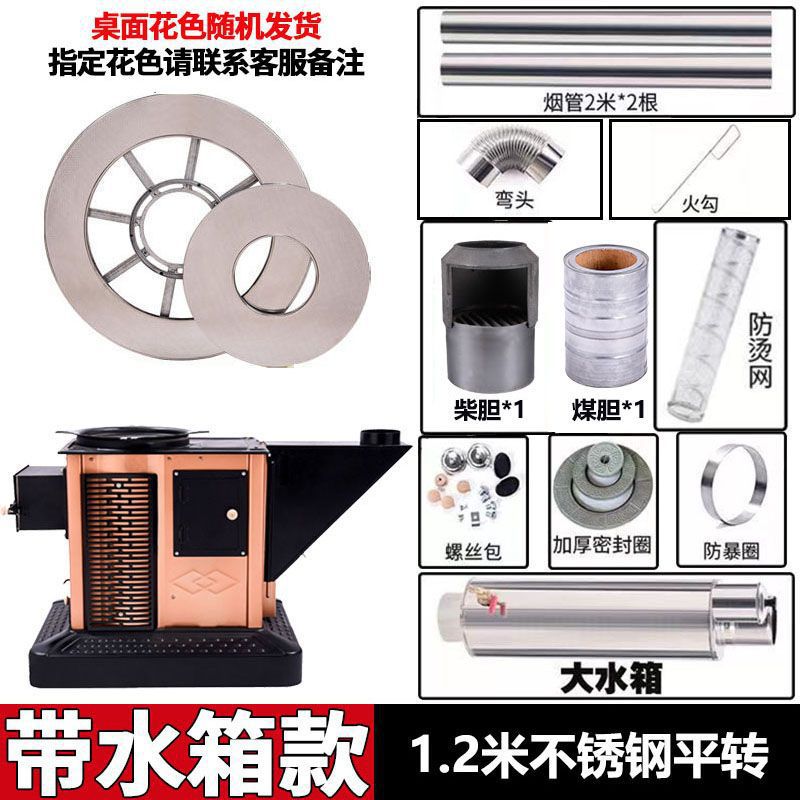 桌面花色随机发货
指定花色请联系客服备注

烟管2米*2根

弯头

火勾

柴胆*1

煤胆*1

防烫网

螺丝包

加厚密封圈

防暴圈

大水箱

带水箱款

1.2米不锈钢平转